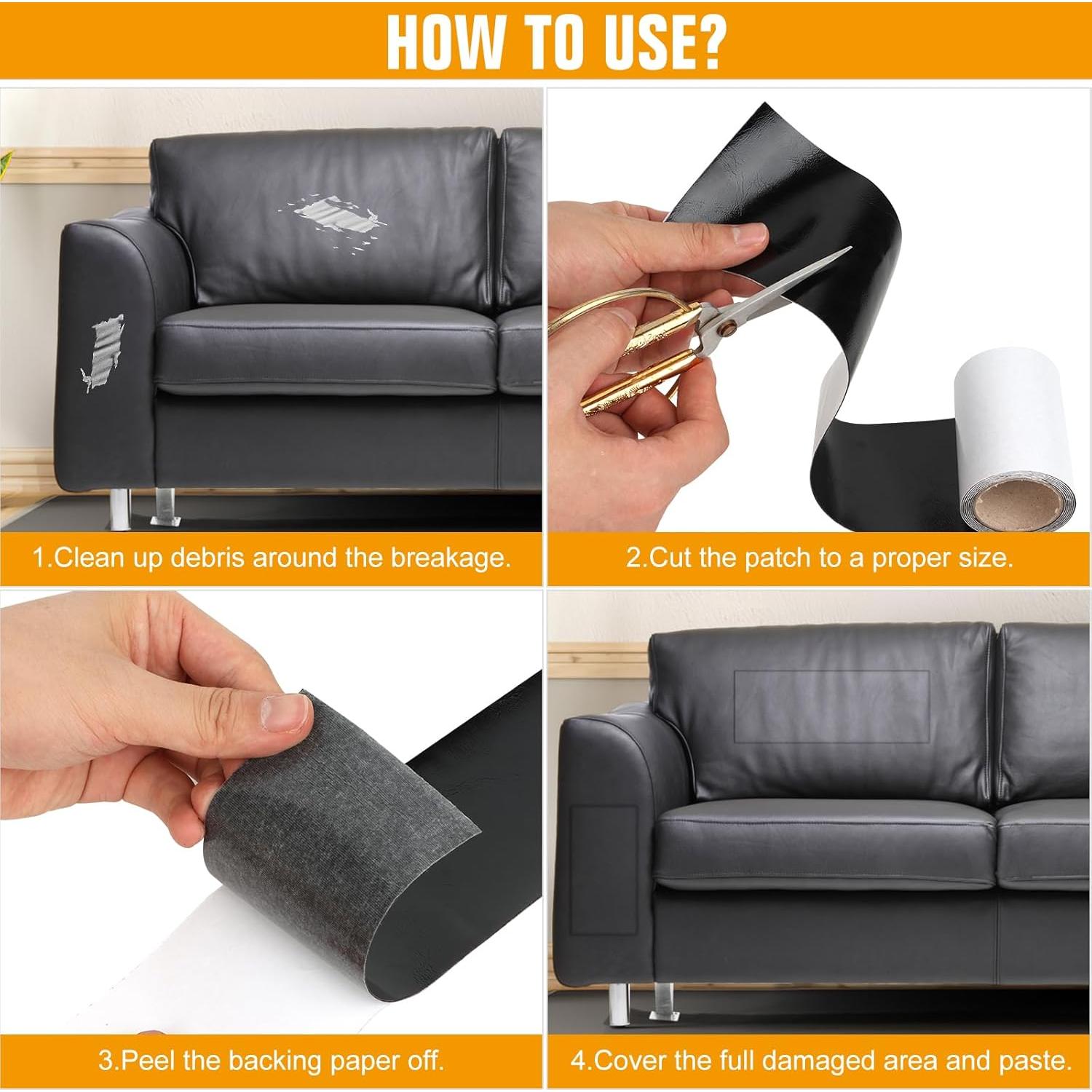 HOW TO USE?

1.Clean up debris around the breakage.

2.Cut the patch to a proper size.

3.Peel the backing paper off.

4.Cover the full damaged area and paste.