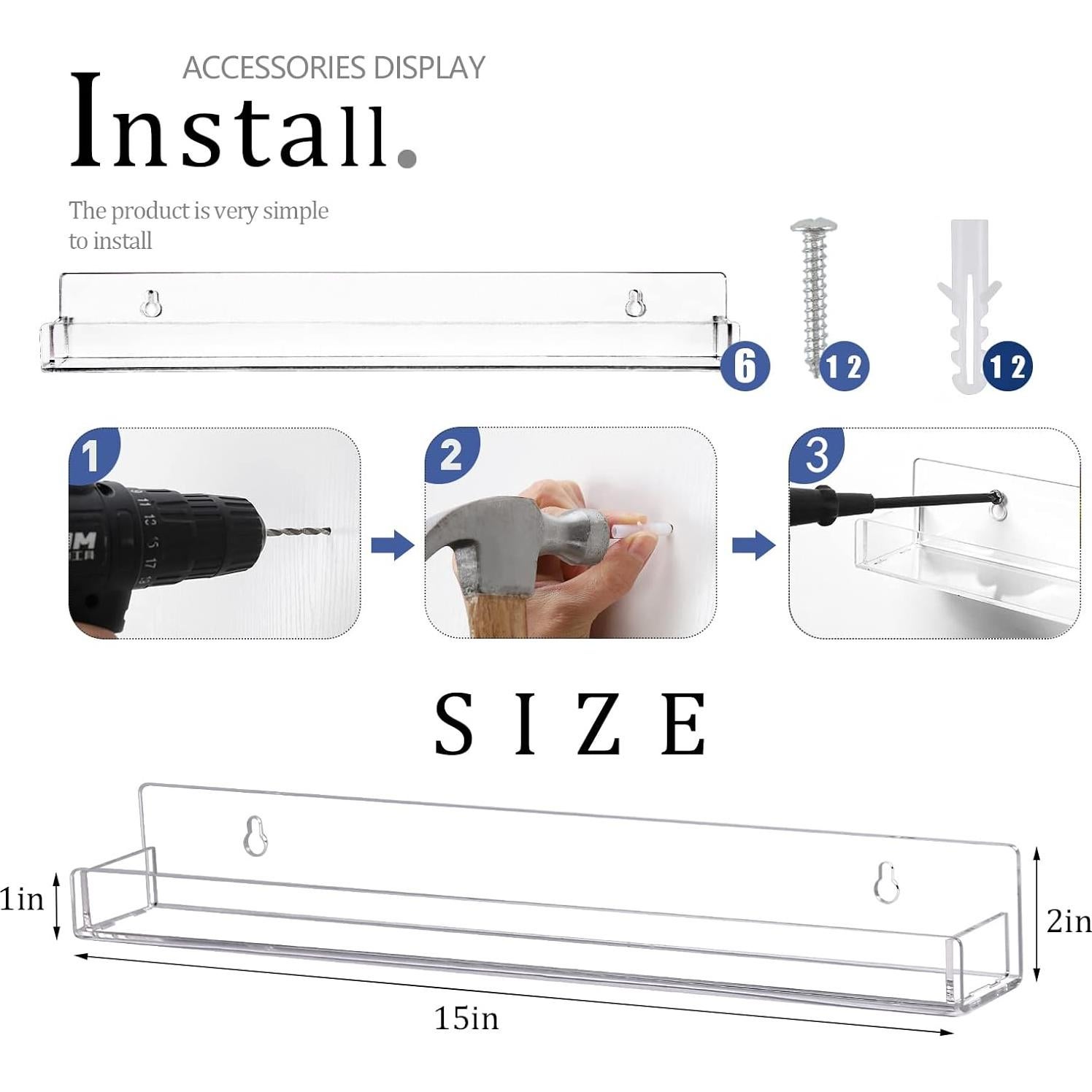 ACCESSORIES DISPLAY

Install.

The product is very simple to install

6

12

12

1

2

3

SIZE

1in

2in

15in