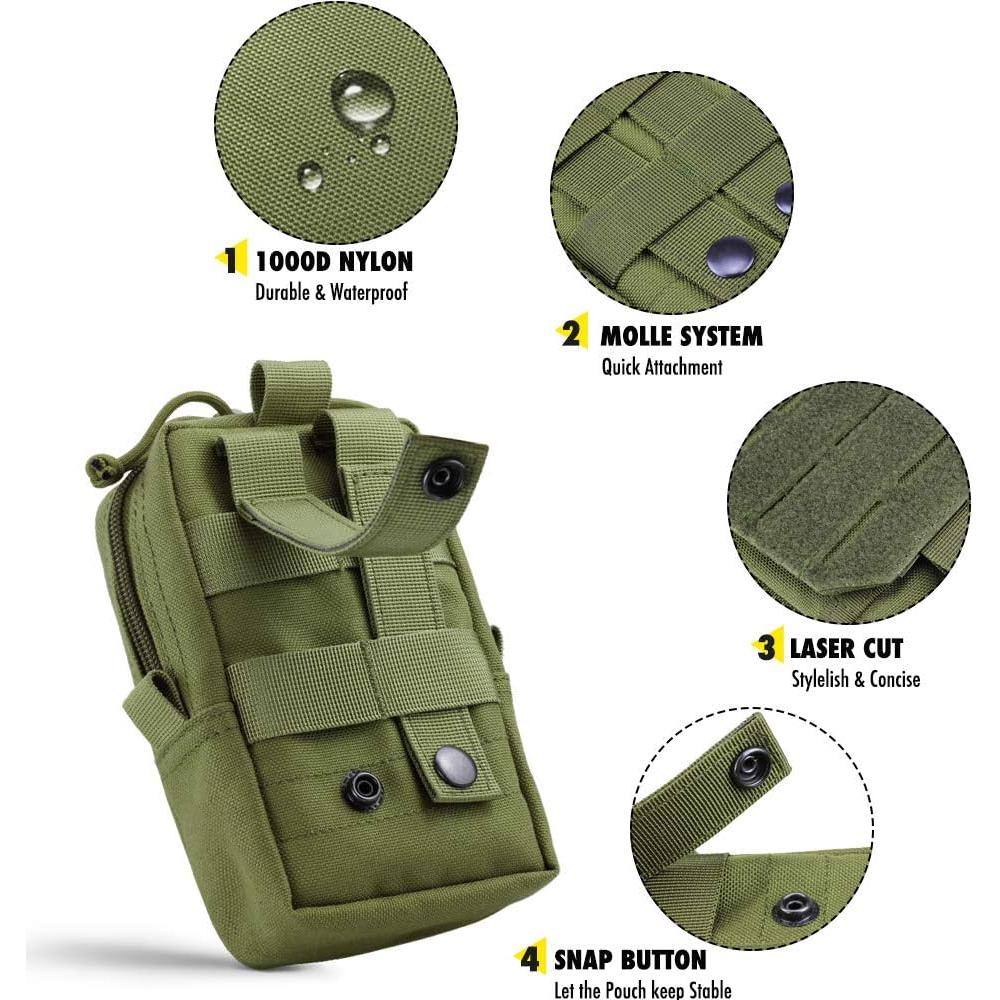 1 1000D NYLON
Durable & Waterproof

2 MOLLE SYSTEM
Quick Attachment

3 LASER CUT
Stylelish & Concise

4 SNAP BUTTON
Let the Pouch keep Stable