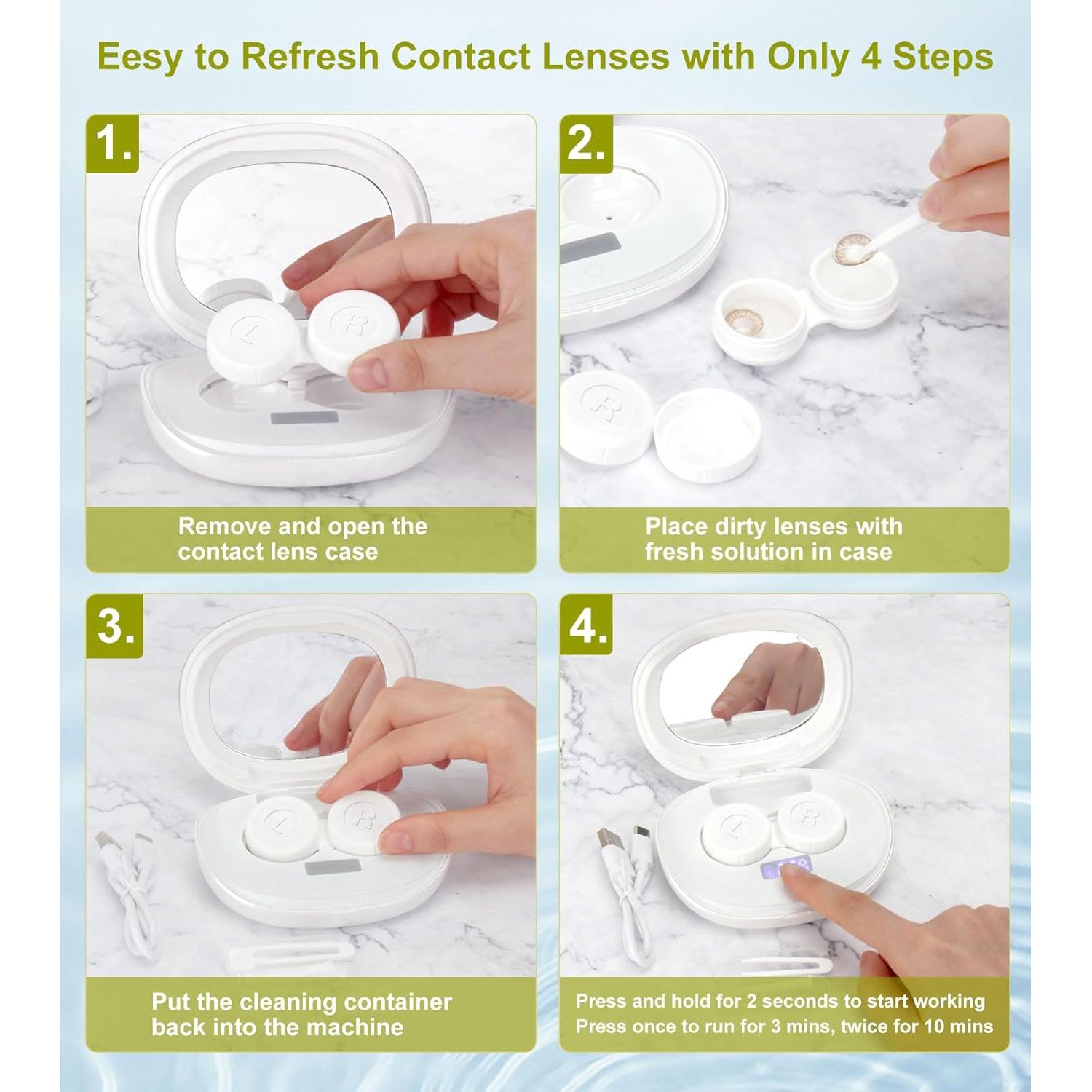 Eesy to Refresh Contact Lenses with Only 4 Steps

1.

L R

Remove and open the contact lens case

2.

R

Place dirty lenses with fresh solution in case

3.

L R

Put the cleaning container back into the machine

4.

L R

Press and hold for 2 seconds to start working
Press once to run for 3 mins, twice for 10 mins