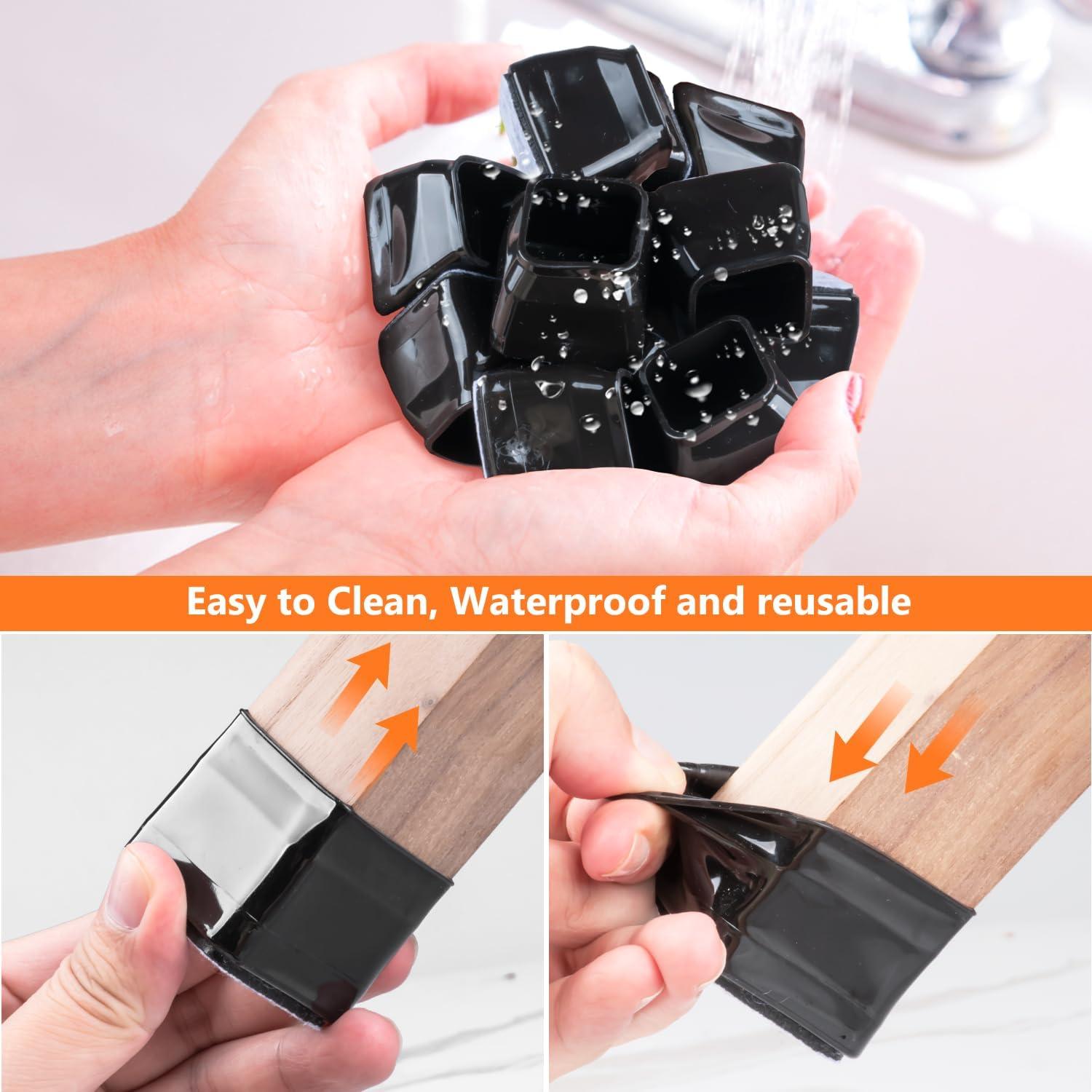 Easy to Clean, Waterproof and reusable