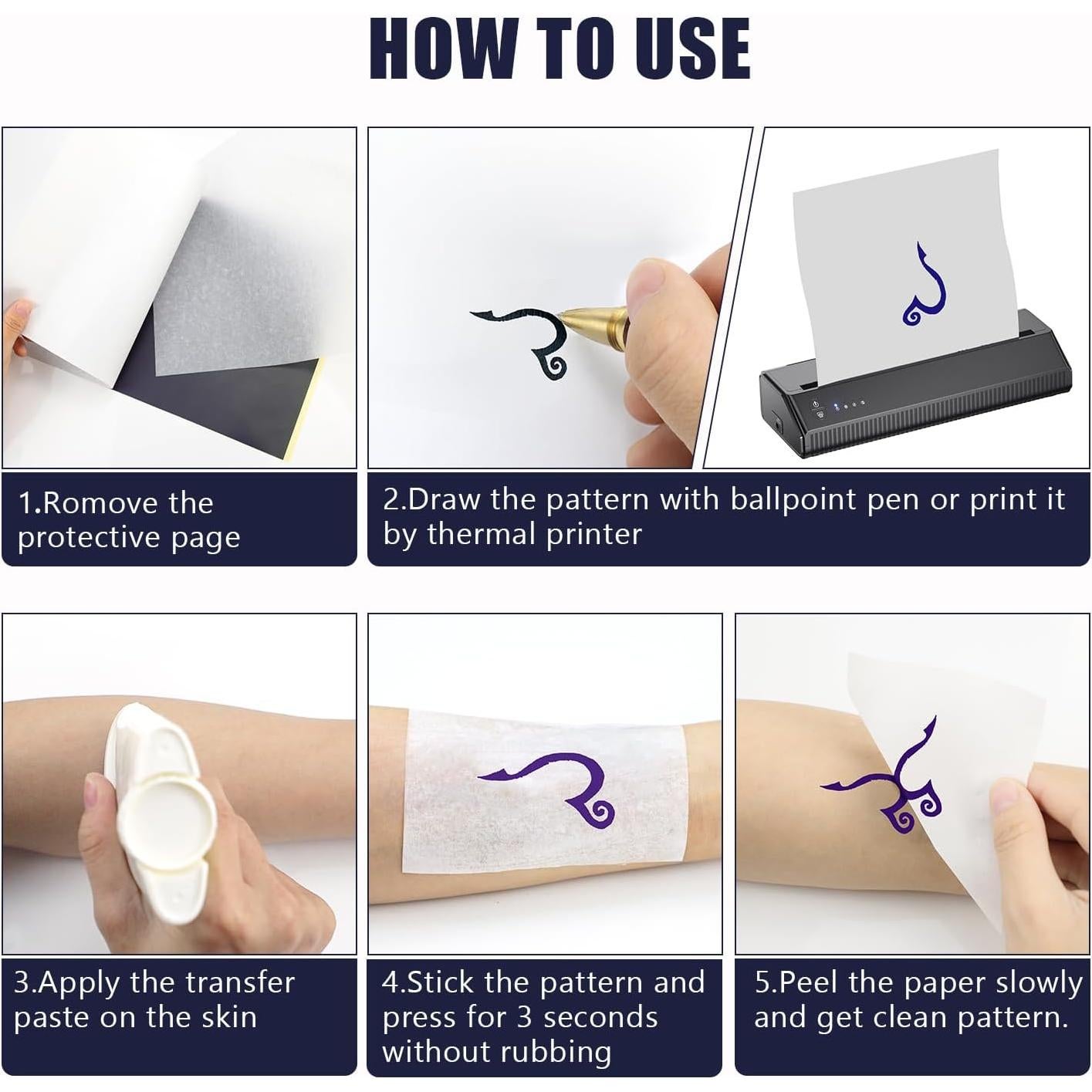 HOW TO USE

1.Romove the protective page

2.Draw the pattern with ballpoint pen or print it by thermal printer

3.Apply the transfer paste on the skin

4.Stick the pattern and press for 3 seconds without rubbing

5.Peel the paper slowly and get clean pattern.