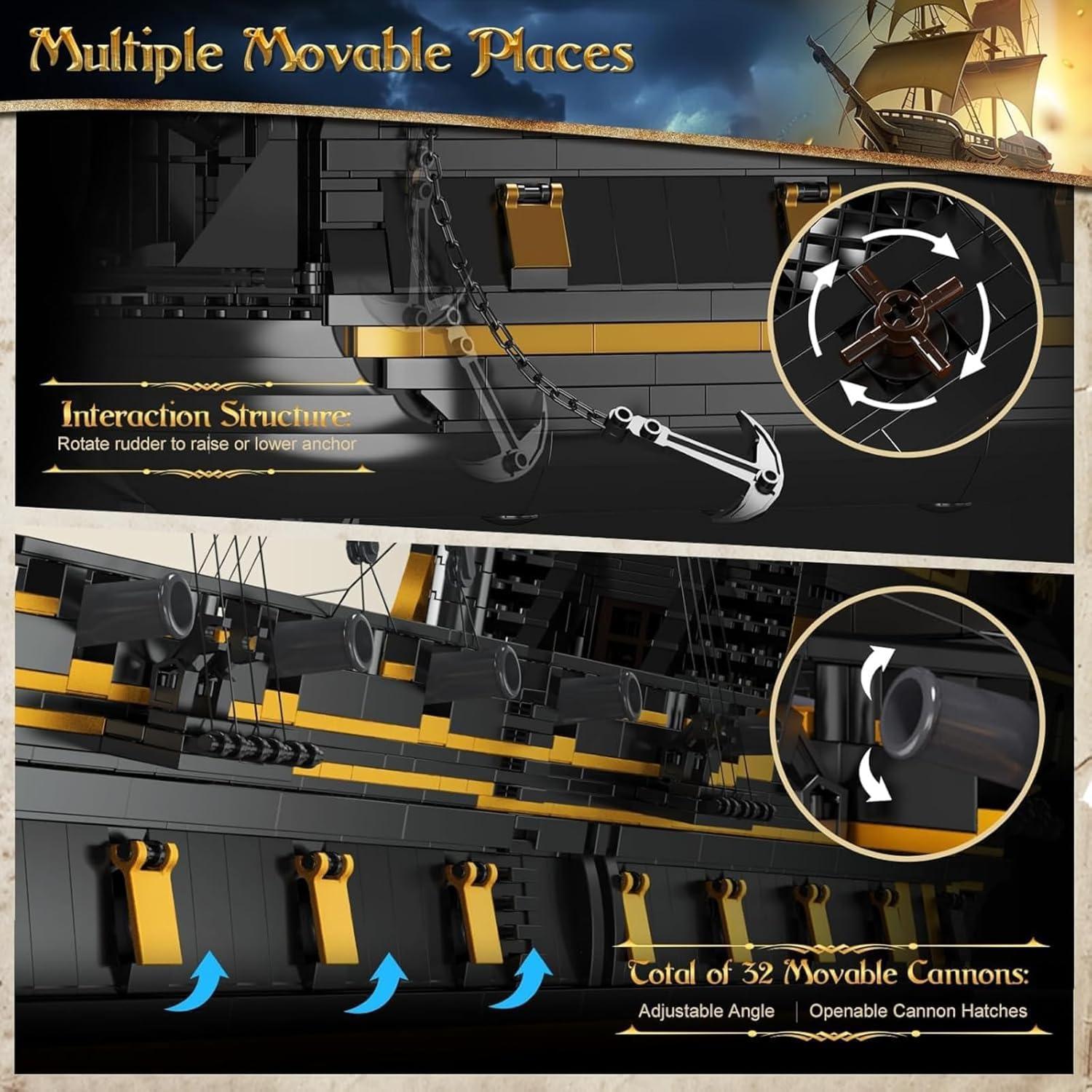 Multiple Movable Places

Interaction Structure:
Rotate rudder to raise or lower anchor

Total of 32 Movable Cannons:
Adjustable Angle | Openable Cannon Hatches