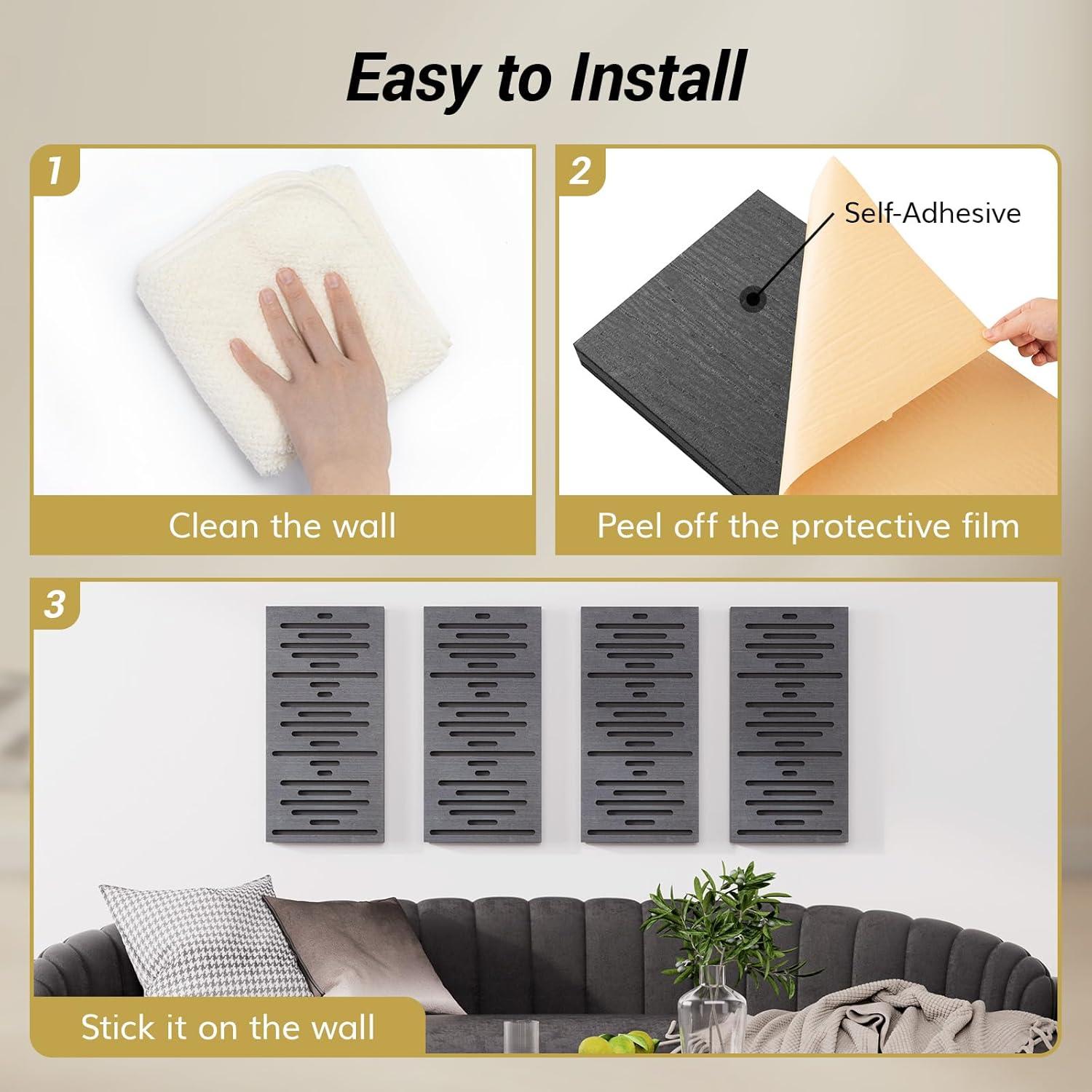 Easy to Install

1

Clean the wall

2

Self-Adhesive

Peel off the protective film

3

Stick it on the wall