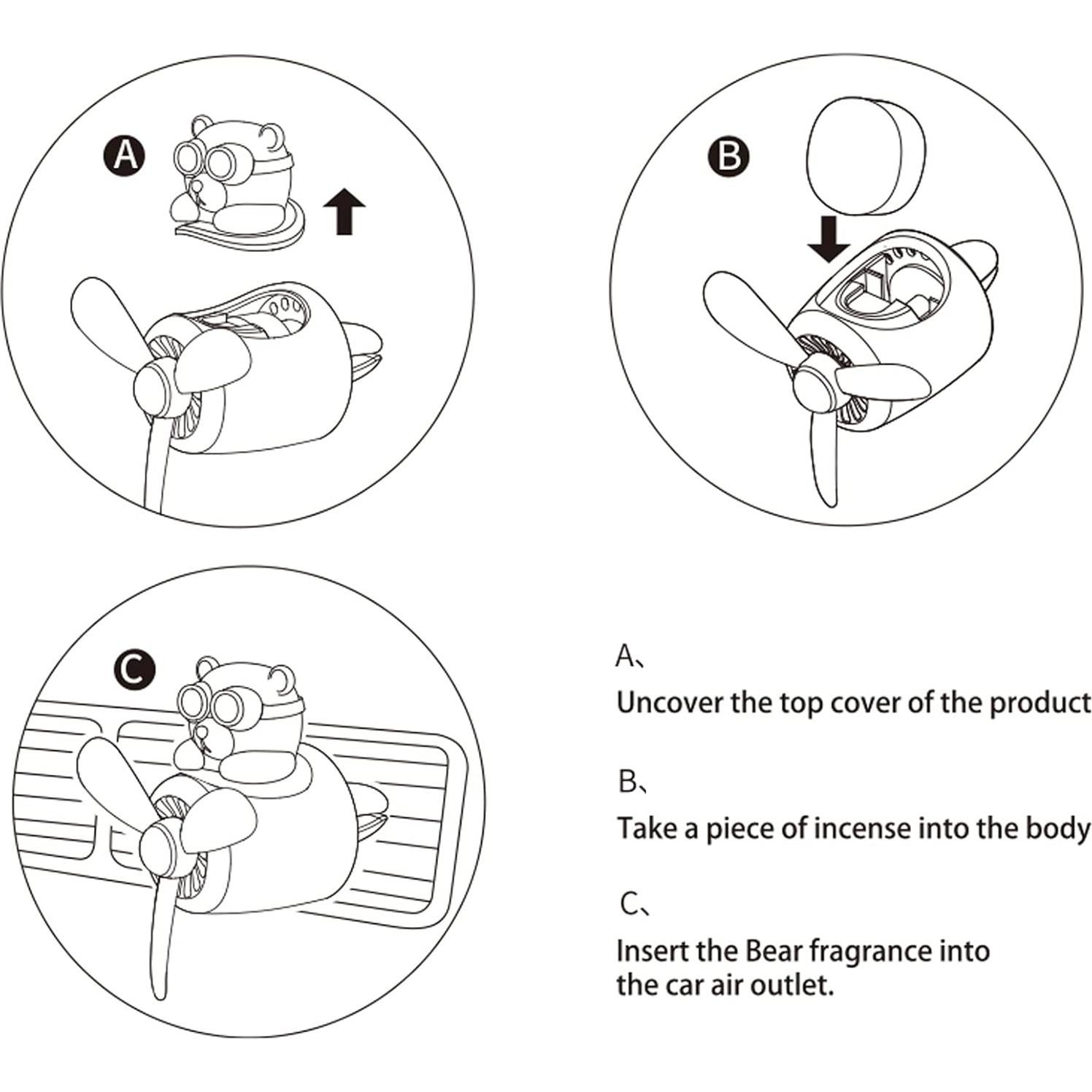 A

B

C

A、

Uncover the top cover of the product

B、

Take a piece of incense into the body

C、

Insert the Bear fragrance into the car air outlet.