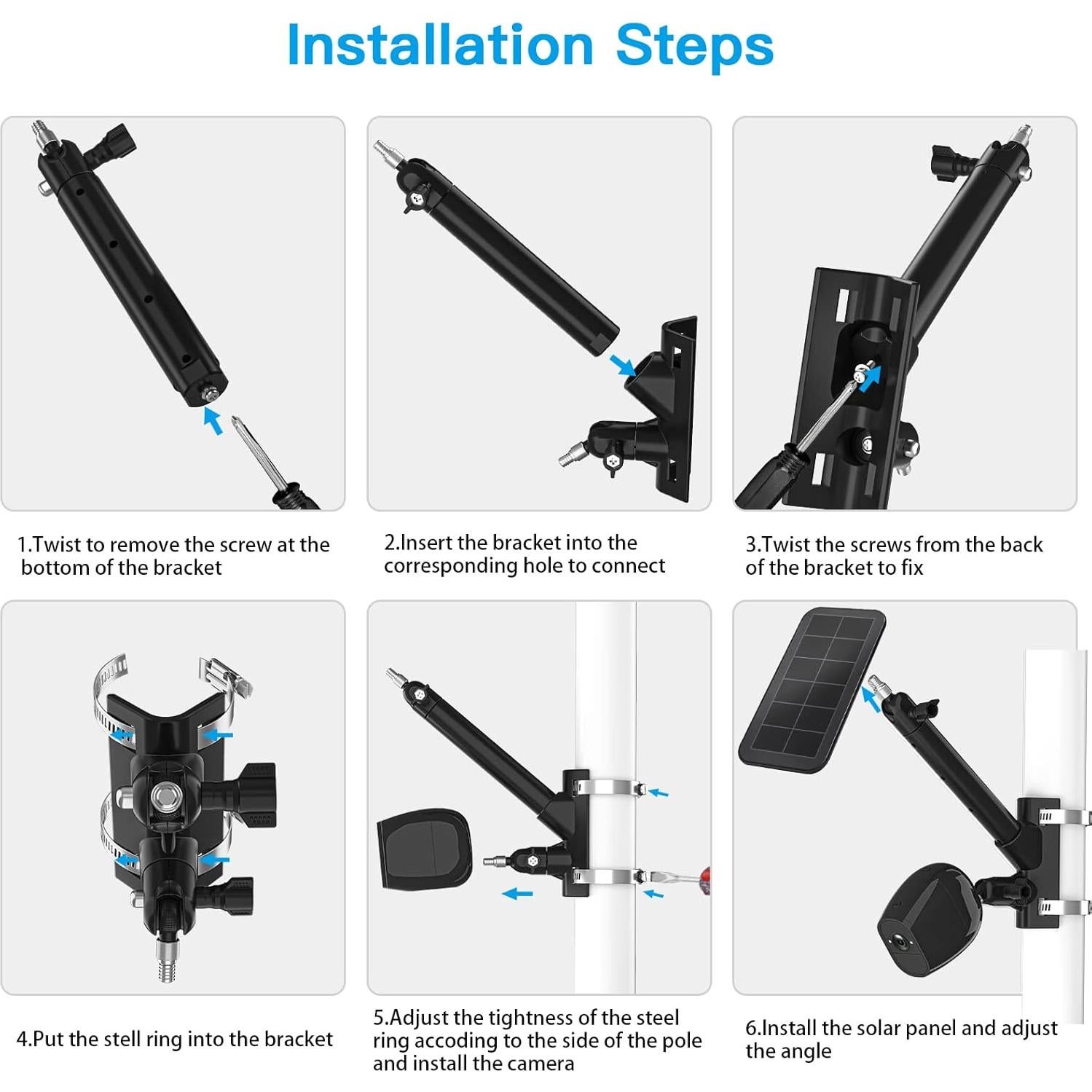 Installation Steps

1.Twist to remove the screw at the bottom of the bracket

2.Insert the bracket into the corresponding hole to connect

3.Twist the screws from the back of the bracket to fix

4.Put the stell ring into the bracket

5.Adjust the tightness of the steel ring accoding to the side of the pole and install the camera

6.Install the solar panel and adjust the angle