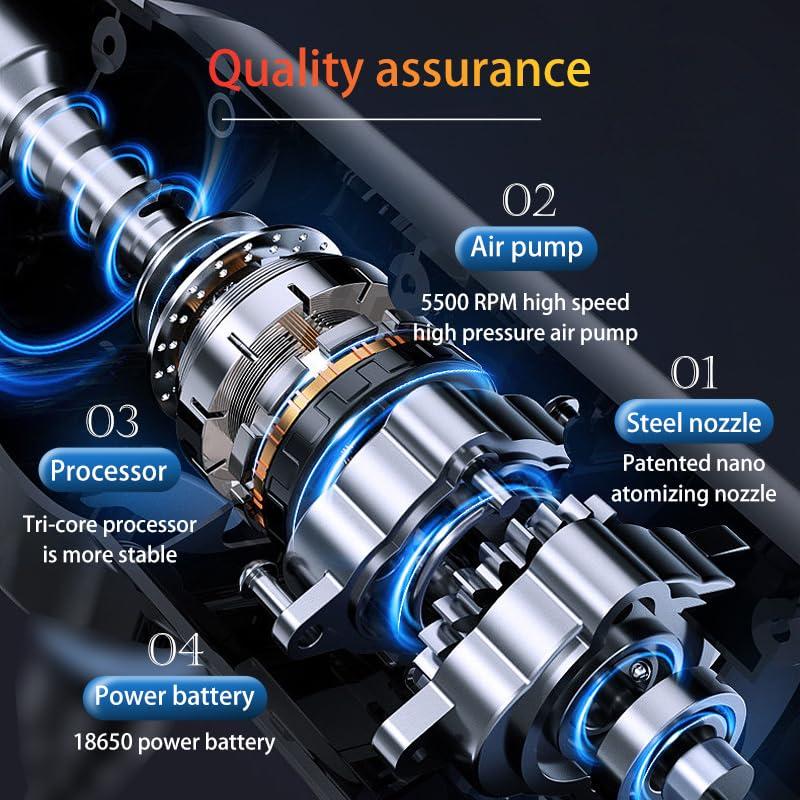 Quality assurance

02
Air pump
5500 RPM high speed high pressure air pump

01
Steel nozzle
Patented nano atomizing nozzle

03
Processor
Tri-core processor is more stable

04
Power battery
18650 power battery