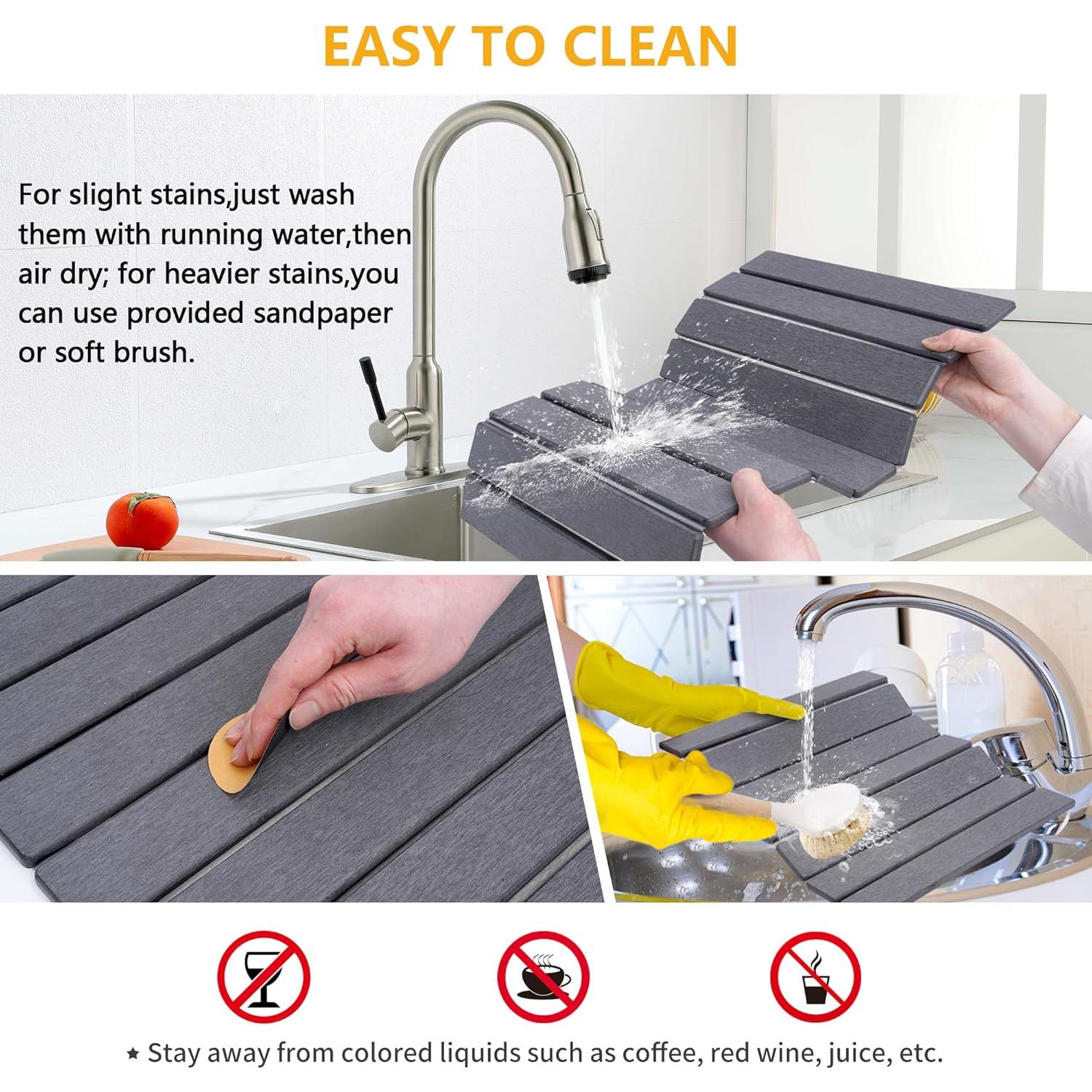 EASY TO CLEAN

For slight stains,just wash them with running water,then air dry; for heavier stains,you can use provided sandpaper or soft brush.

★ Stay away from colored liquids such as coffee, red wine, juice, etc.