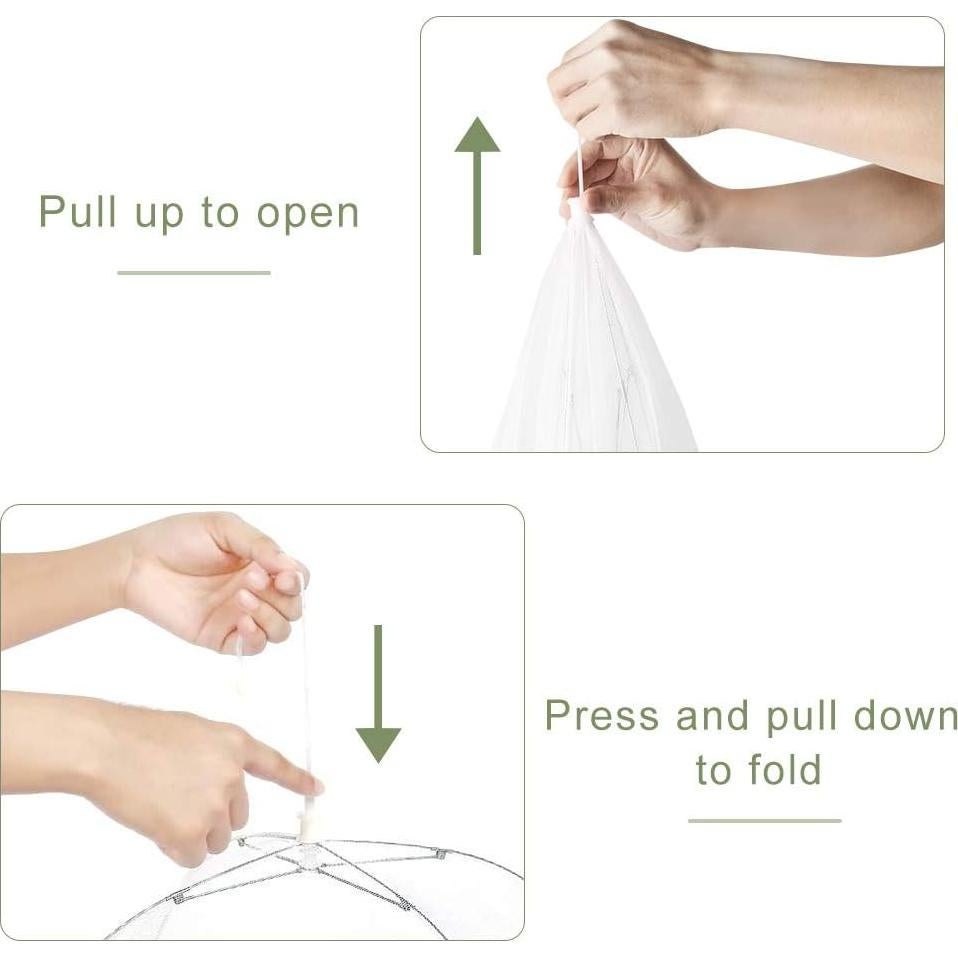 Pull up to open

Press and pull down to fold