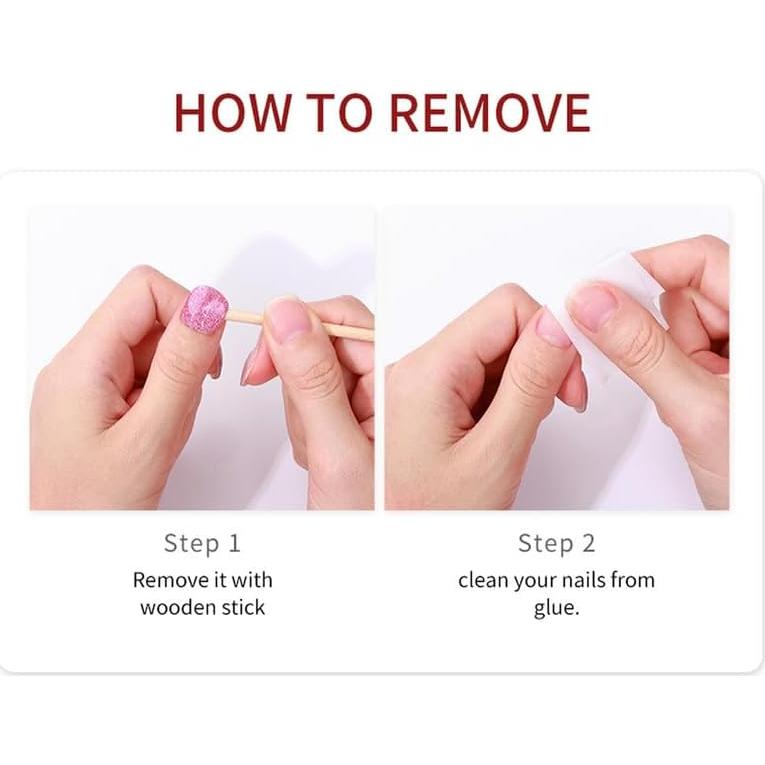 HOW TO REMOVE

Step 1
Remove it with wooden stick

Step 2
clean your nails from glue.