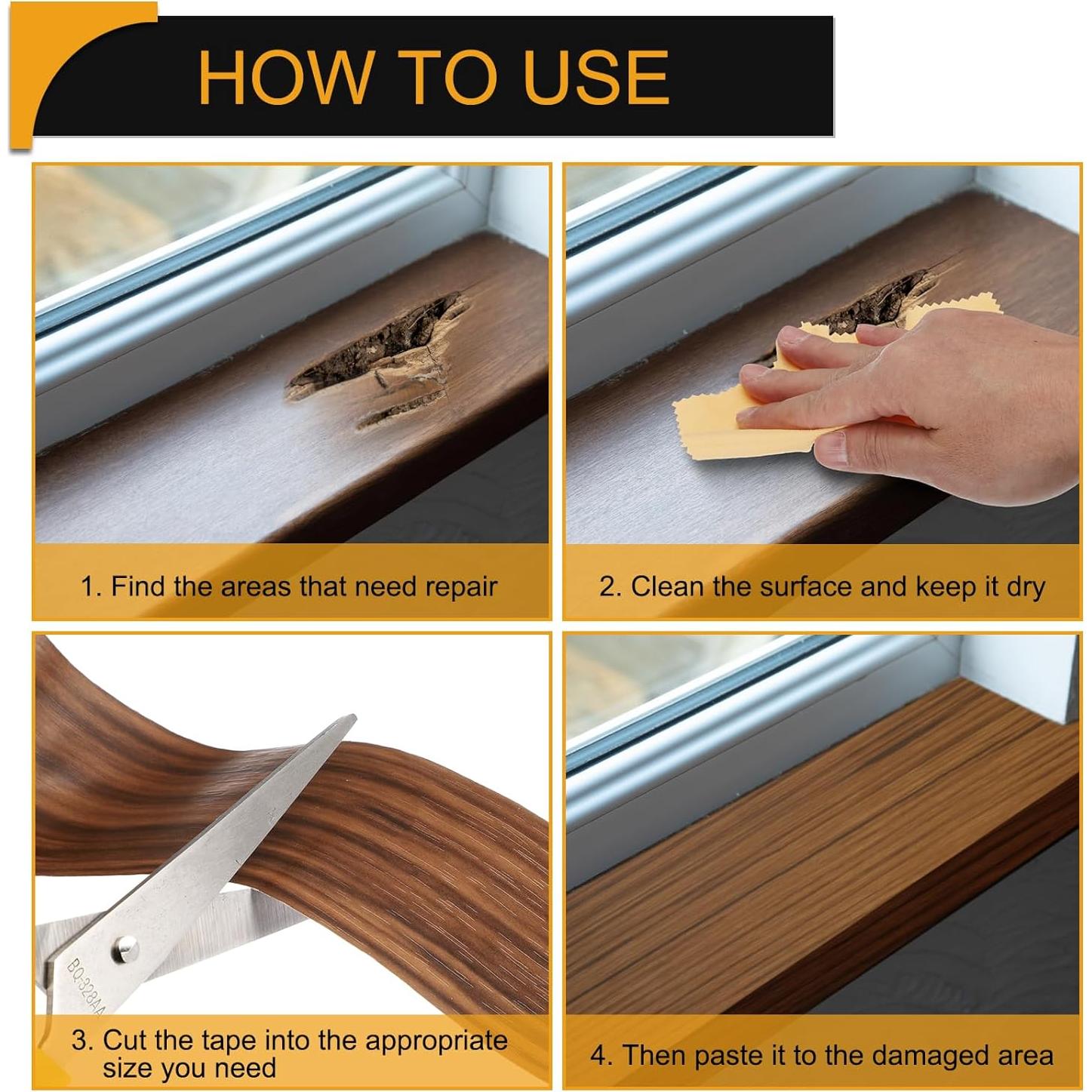 HOW TO USE

1. Find the areas that need repair

2. Clean the surface and keep it dry

BQ-328AA

3. Cut the tape into the appropriate size you need

4. Then paste it to the damaged area