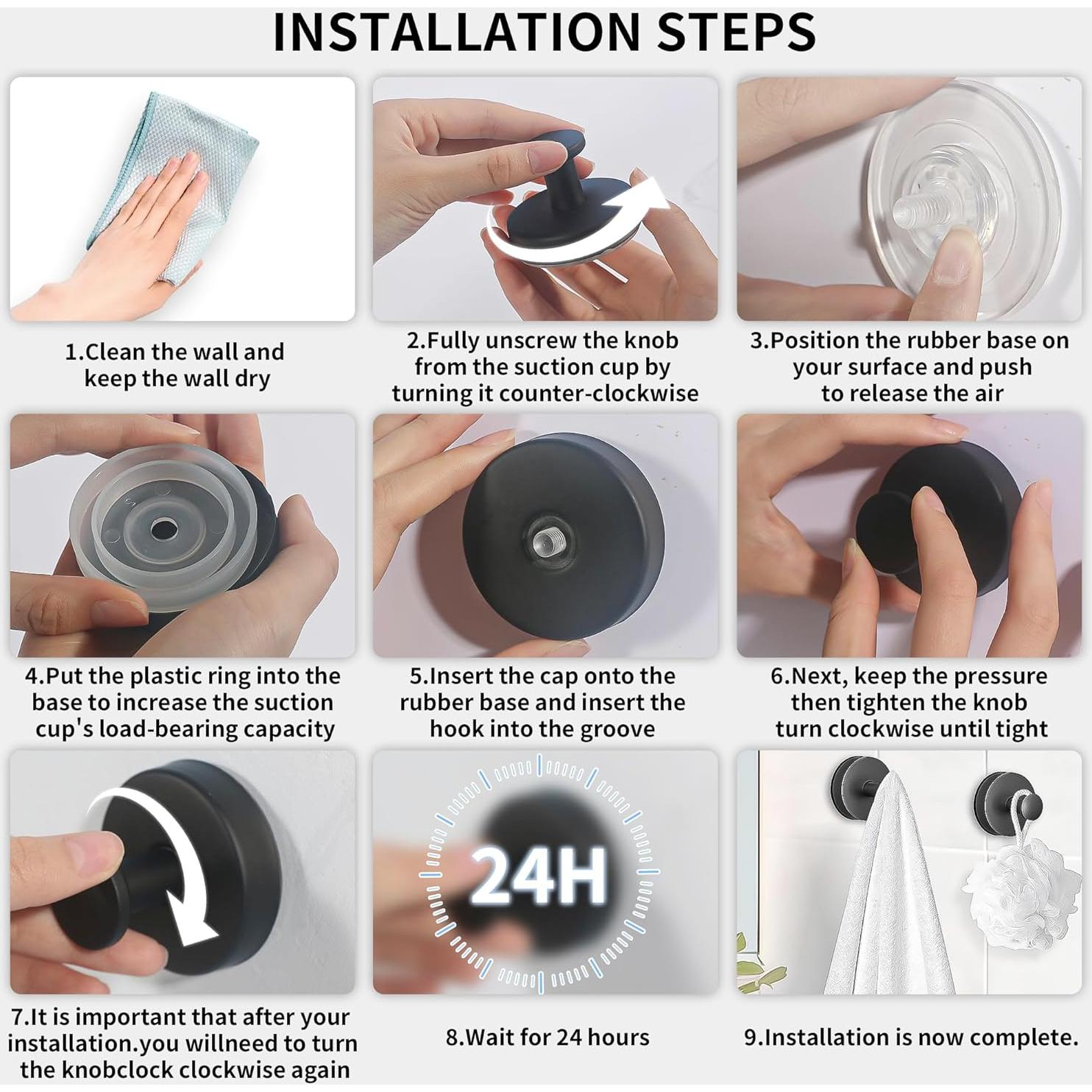 INSTALLATION STEPS

1.Clean the wall and keep the wall dry

2.Fully unscrew the knob from the suction cup by turning it counter-clockwise

3.Position the rubber base on your surface and push to release the air

4.Put the plastic ring into the base to increase the suction cup's load-bearing capacity

5.Insert the cap onto the rubber base and insert the hook into the groove

6.Next, keep the pressure then tighten the knob turn clockwise until tight

7.It is important that after your installation.you willneed to turn the knobclock clockwise again

24H

8.Wait for 24 hours

9.Installation is now complete.