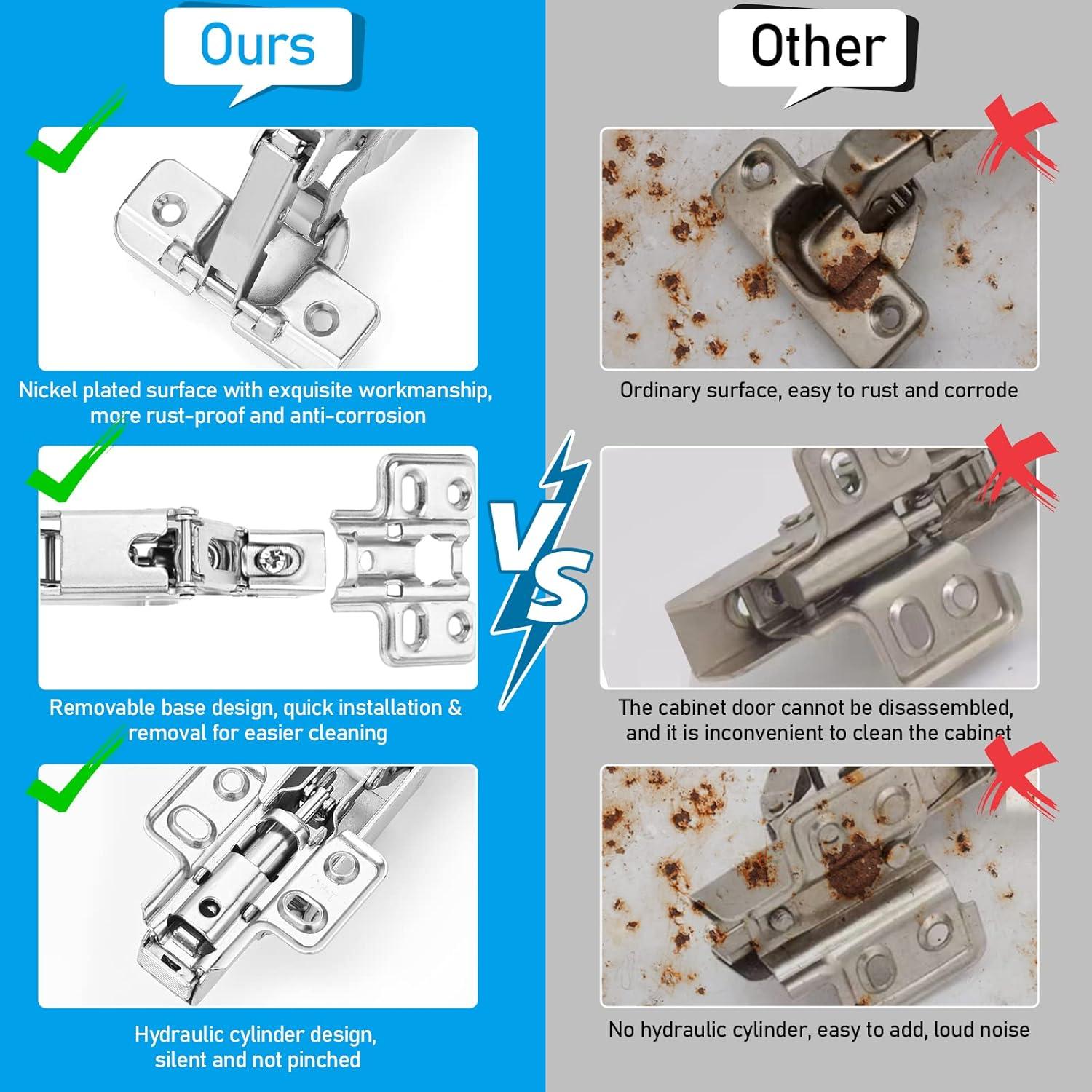 Ours

Nickel plated surface with exquisite workmanship, more rust-proof and anti-corrosion

Removable base design, quick installation & removal for easier cleaning

Hydraulic cylinder design, silent and not pinched

VS

Other

Ordinary surface, easy to rust and corrode

The cabinet door cannot be disassembled, and it is inconvenient to clean the cabinet

No hydraulic cylinder, easy to add, loud noise