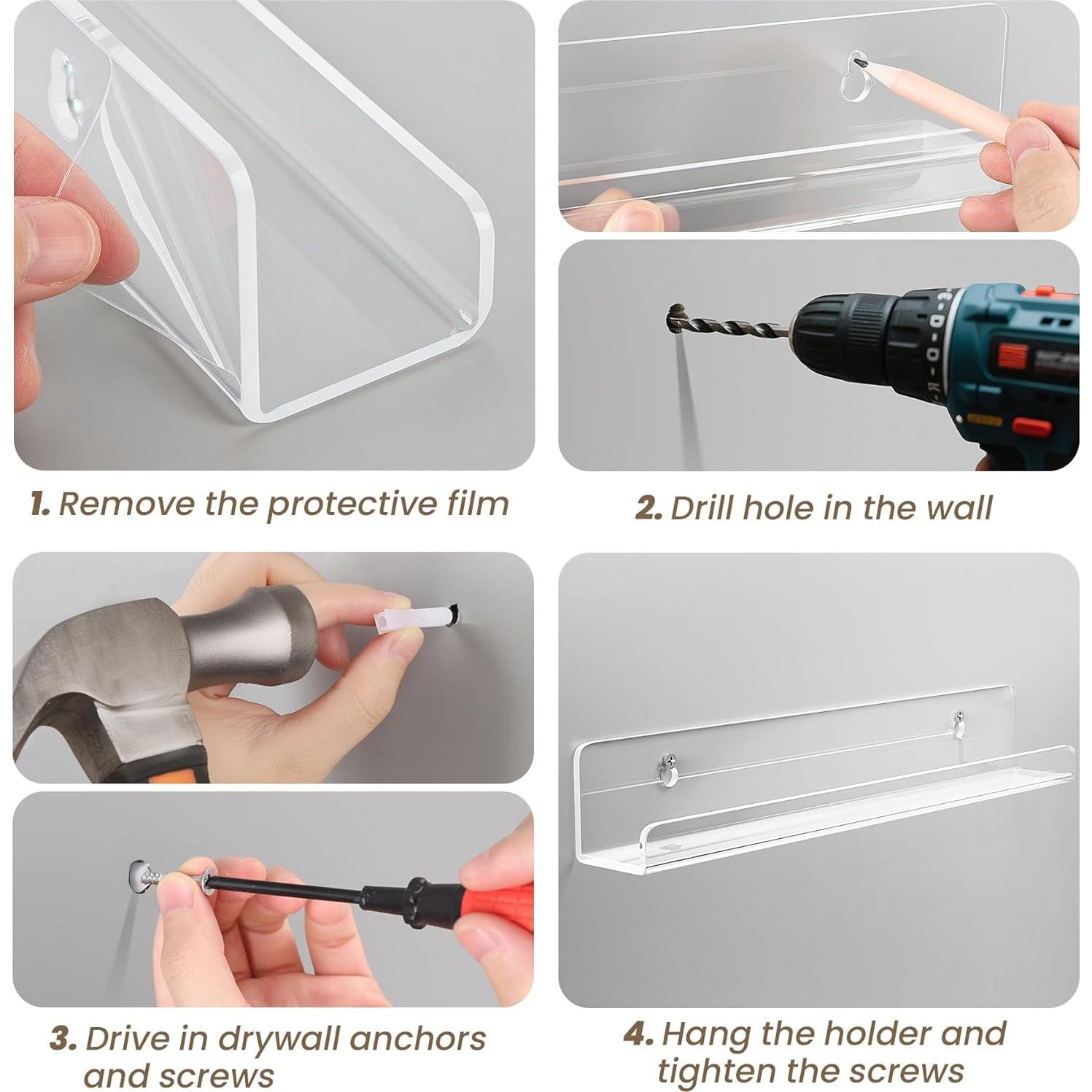 1. Remove the protective film

2. Drill hole in the wall

3. Drive in drywall anchors and screws

4. Hang the holder and tighten the screws