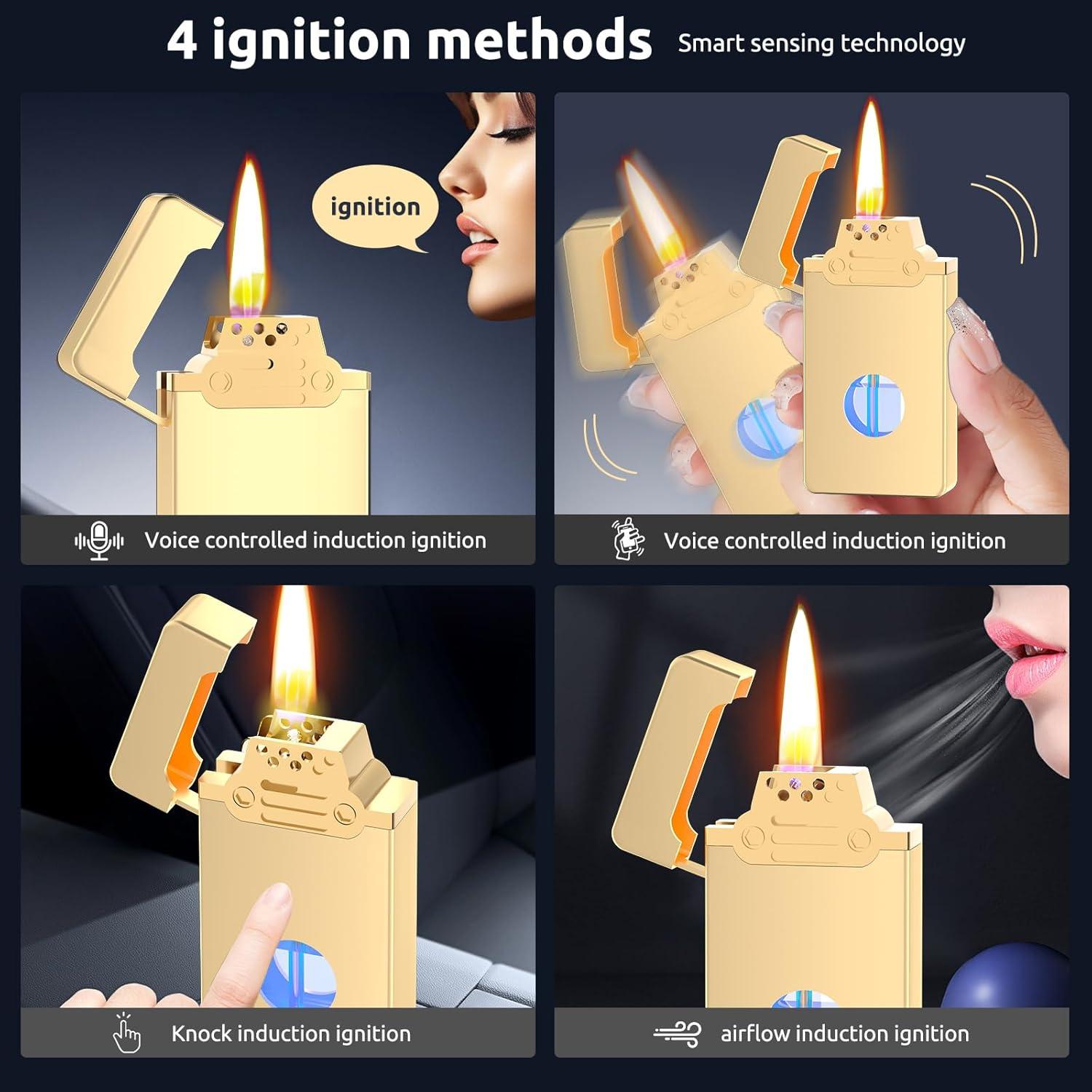 4 ignition methods Smart sensing technology

ignition

Voice controlled induction ignition

Voice controlled induction ignition

Knock induction ignition

airflow induction ignition