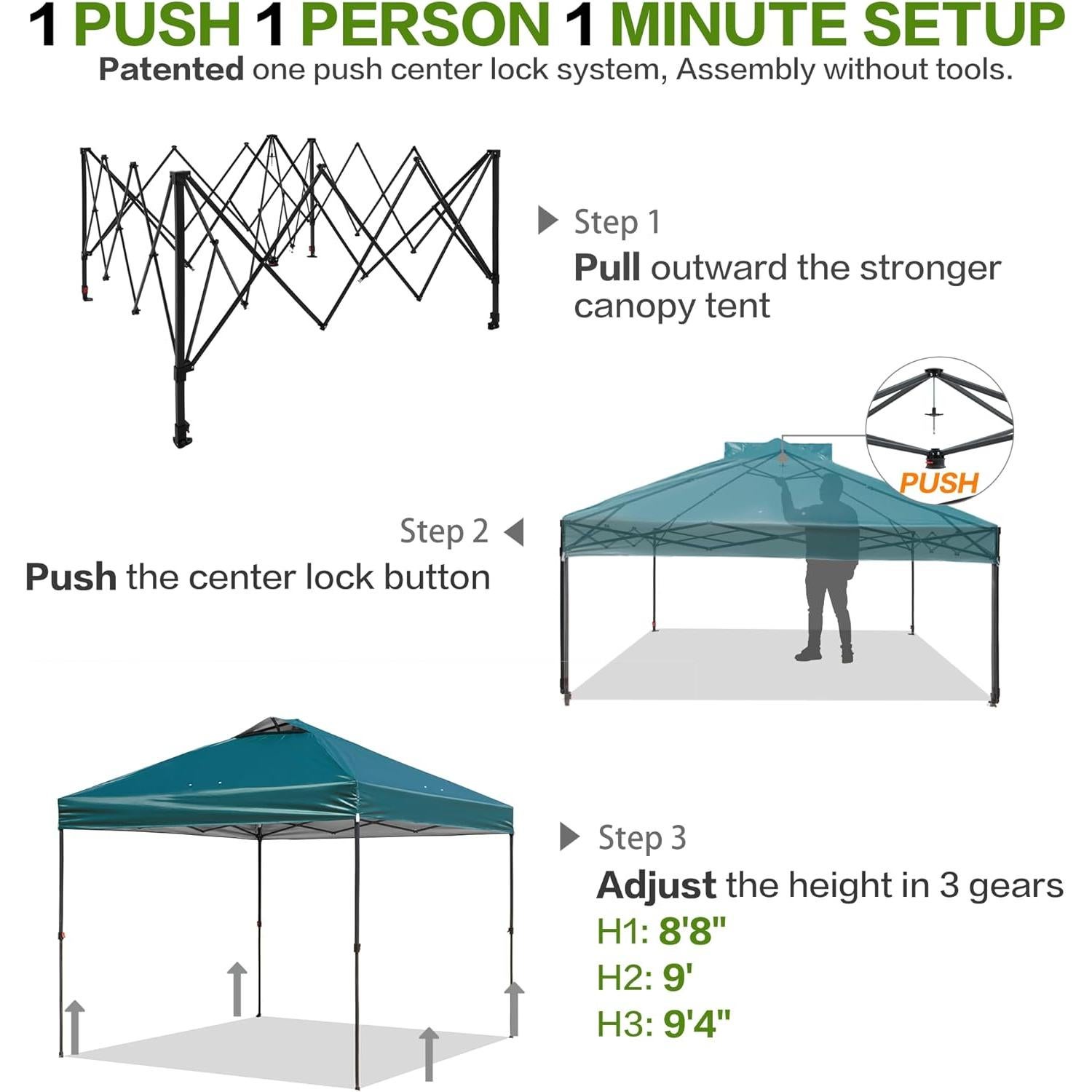 1 PUSH 1 PERSON 1 MINUTE SETUP
Patented one push center lock system, Assembly without tools.

Step 1
Pull outward the stronger canopy tent

PUSH

Step 2
Push the center lock button

Step 3
Adjust the height in 3 gears
H1: 8'8"
H2: 9'
H3: 9'4"