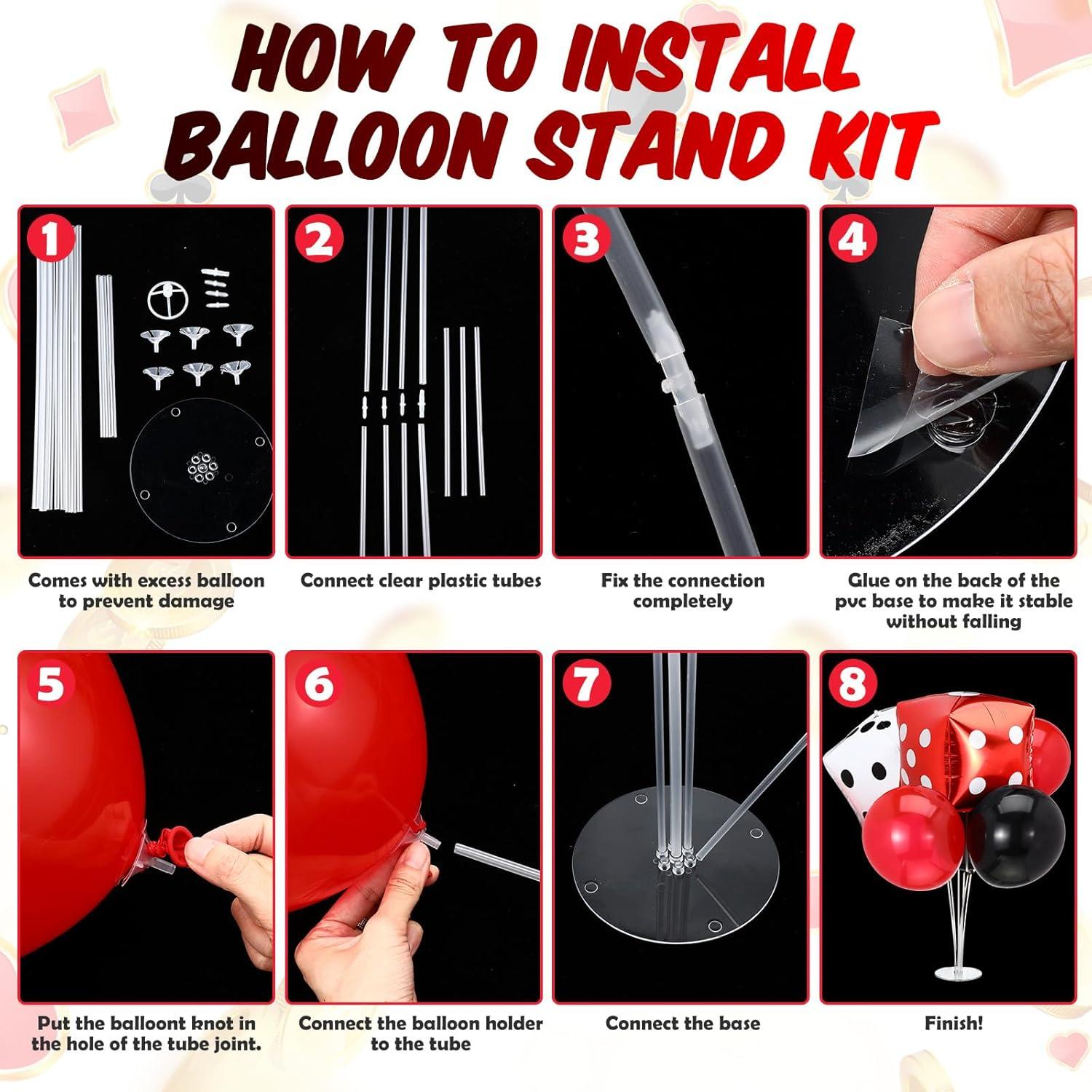 HOW TO INSTALL BALLOON STAND KIT

1

Comes with excess balloon to prevent damage

2

Connect clear plastic tubes

3

Fix the connection completely

4

Glue on the back of the pvc base to make it stable without falling

5

Put the balloont knot in the hole of the tube joint.

6

Connect the balloon holder to the tube

7

Connect the base

8

Finish!