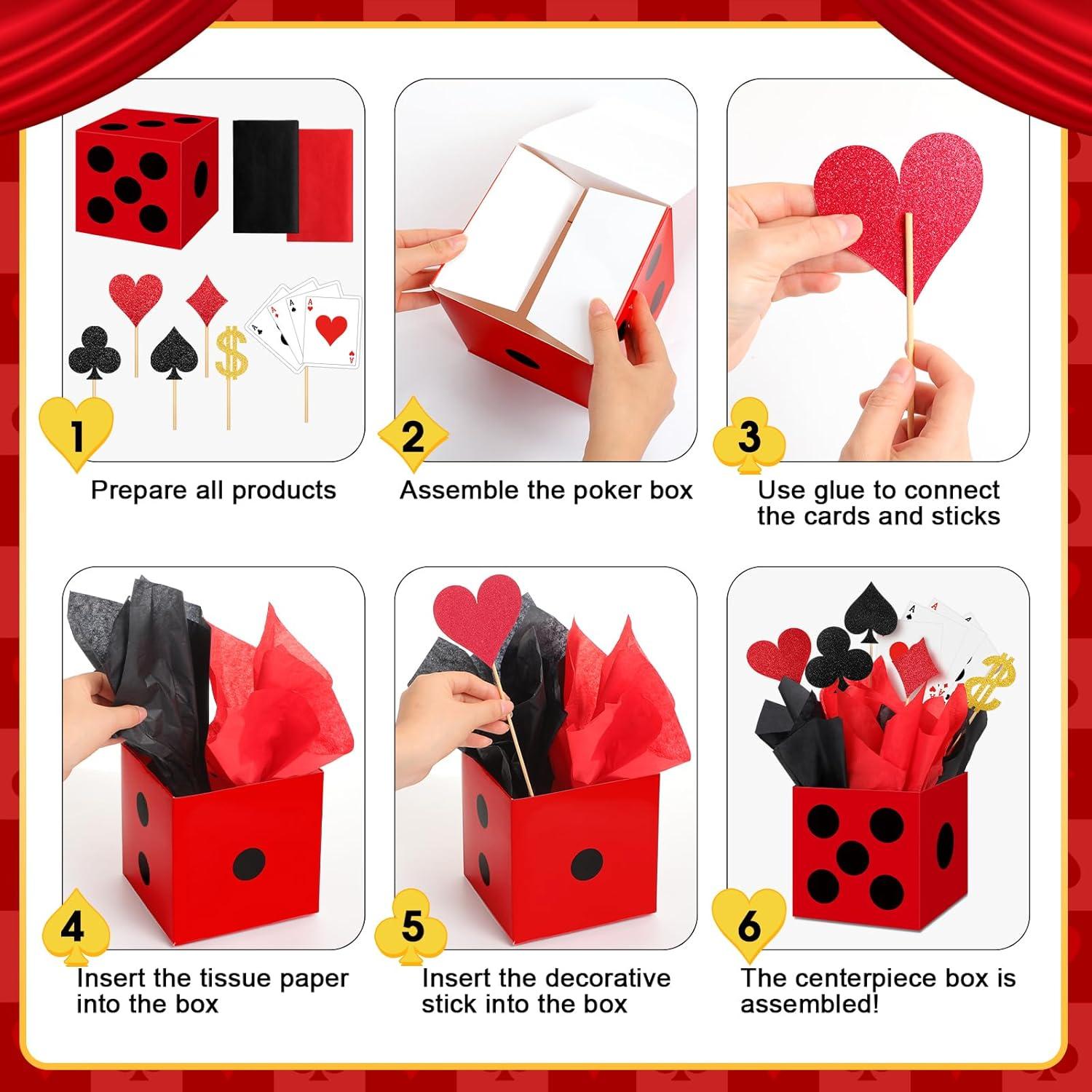 1
Prepare all products

2
Assemble the poker box

3
Use glue to connect the cards and sticks

4
Insert the tissue paper into the box

5
Insert the decorative stick into the box

6
The centerpiece box is assembled!