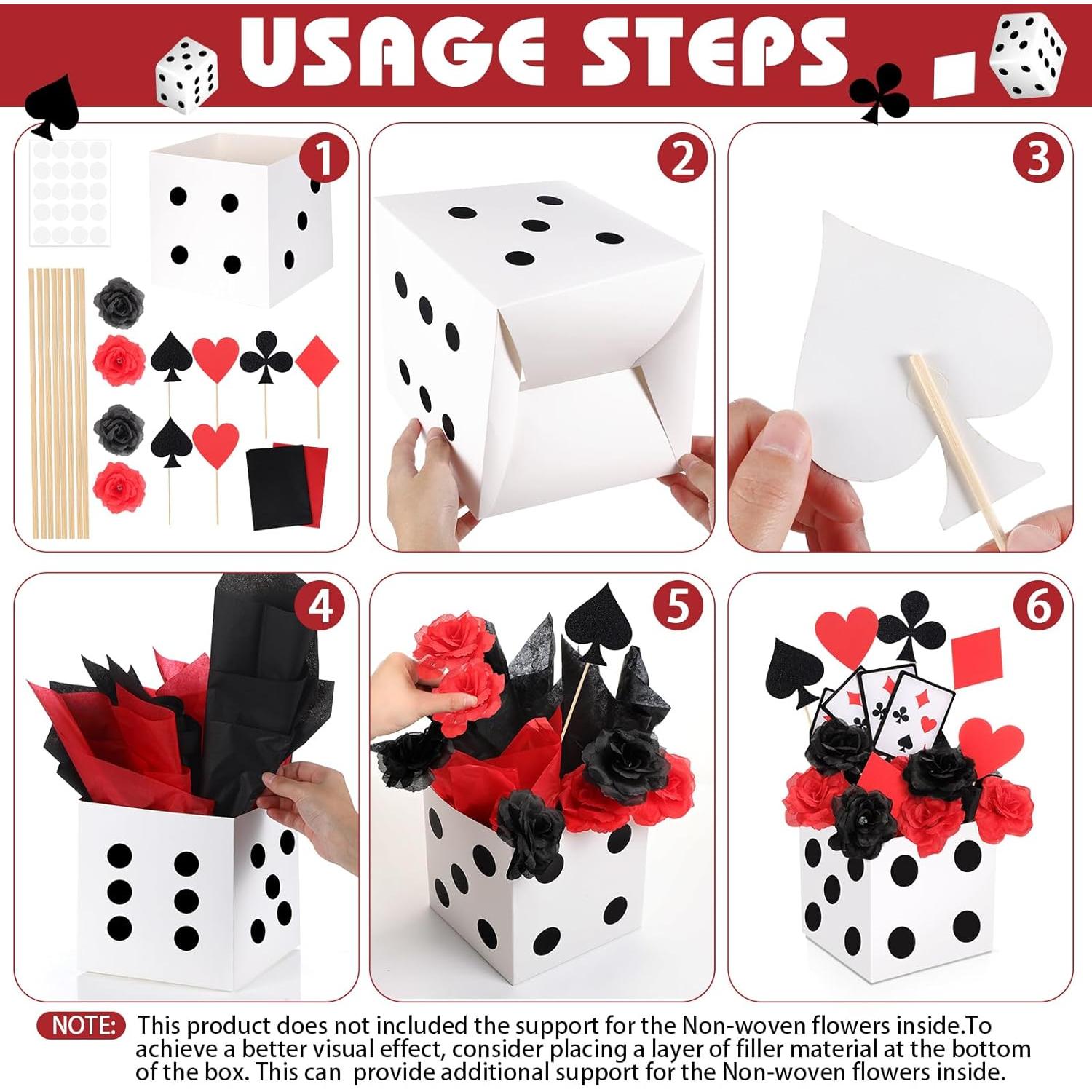 USAGE STEPS

1

2

3

4

5

6

NOTE: This product does not included the support for the Non-woven flowers inside.To achieve a better visual effect, consider placing a layer of filler material at the bottom of the box. This can provide additional support for the Non-woven flowers inside.