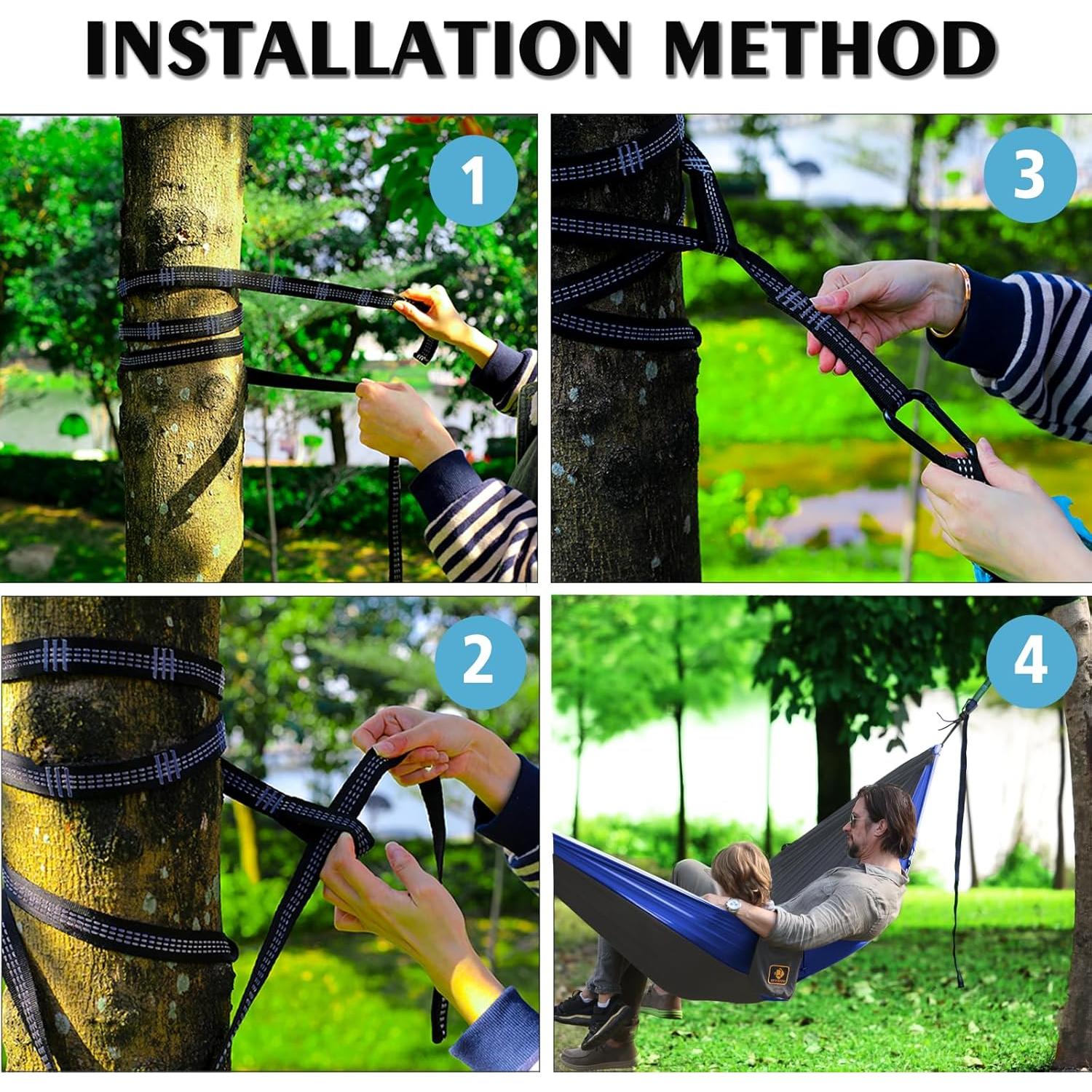 INSTALLATION METHOD

1

3

2

4