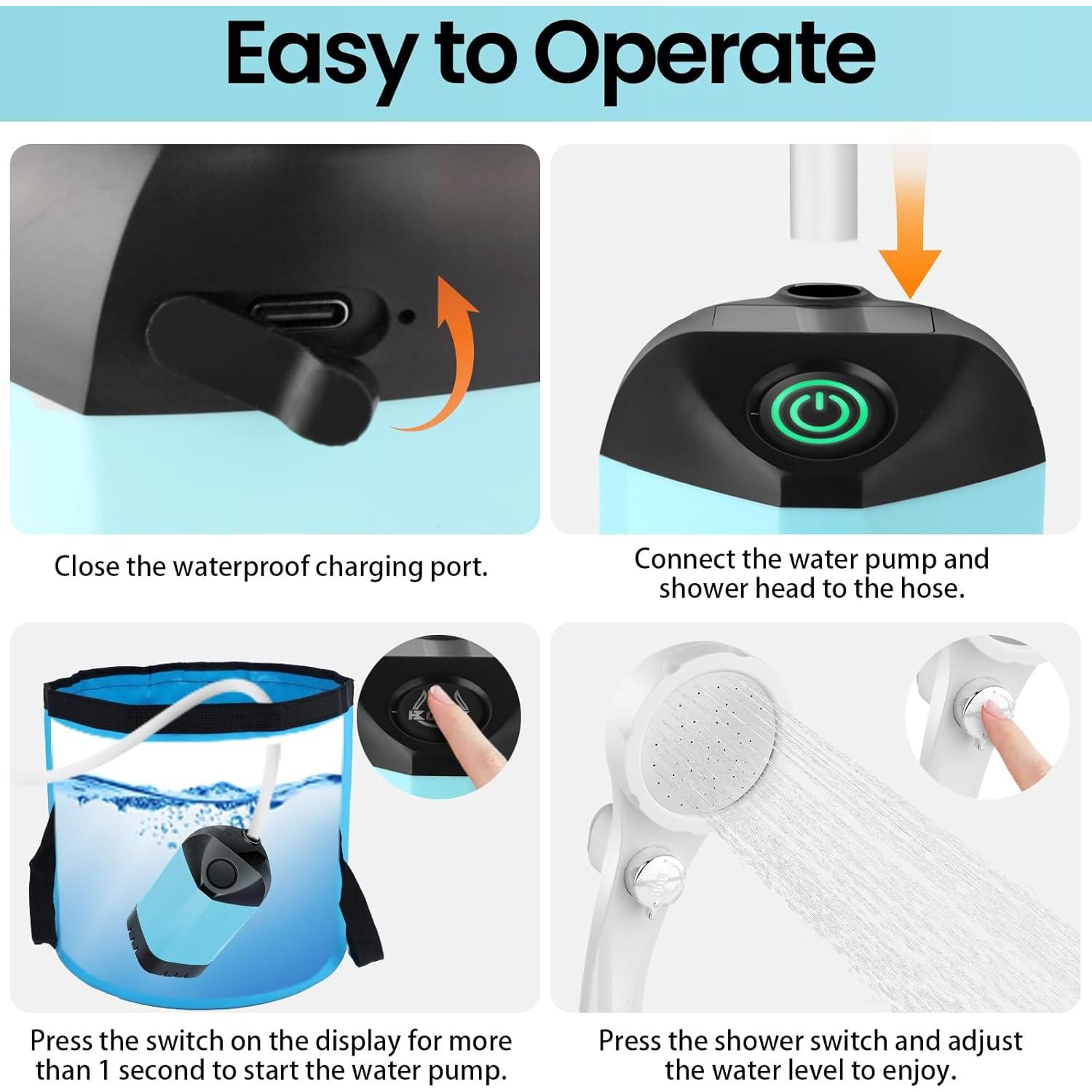 Easy to Operate

Close the waterproof charging port.

Connect the water pump and shower head to the hose.

Press the switch on the display for more than 1 second to start the water pump.

Press the shower switch and adjust the water level to enjoy.