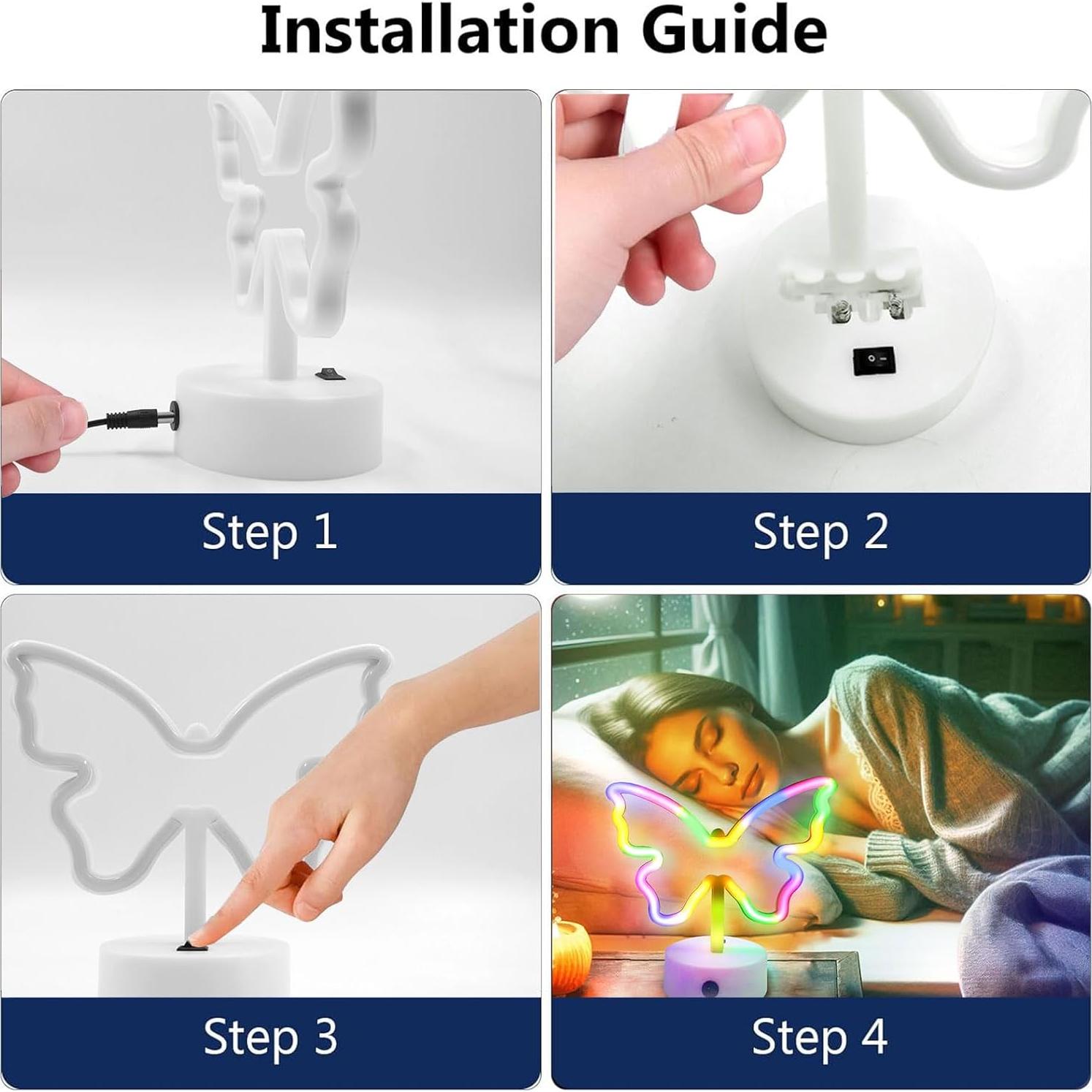 Installation Guide

Step 1

Step 2

Step 3

Step 4