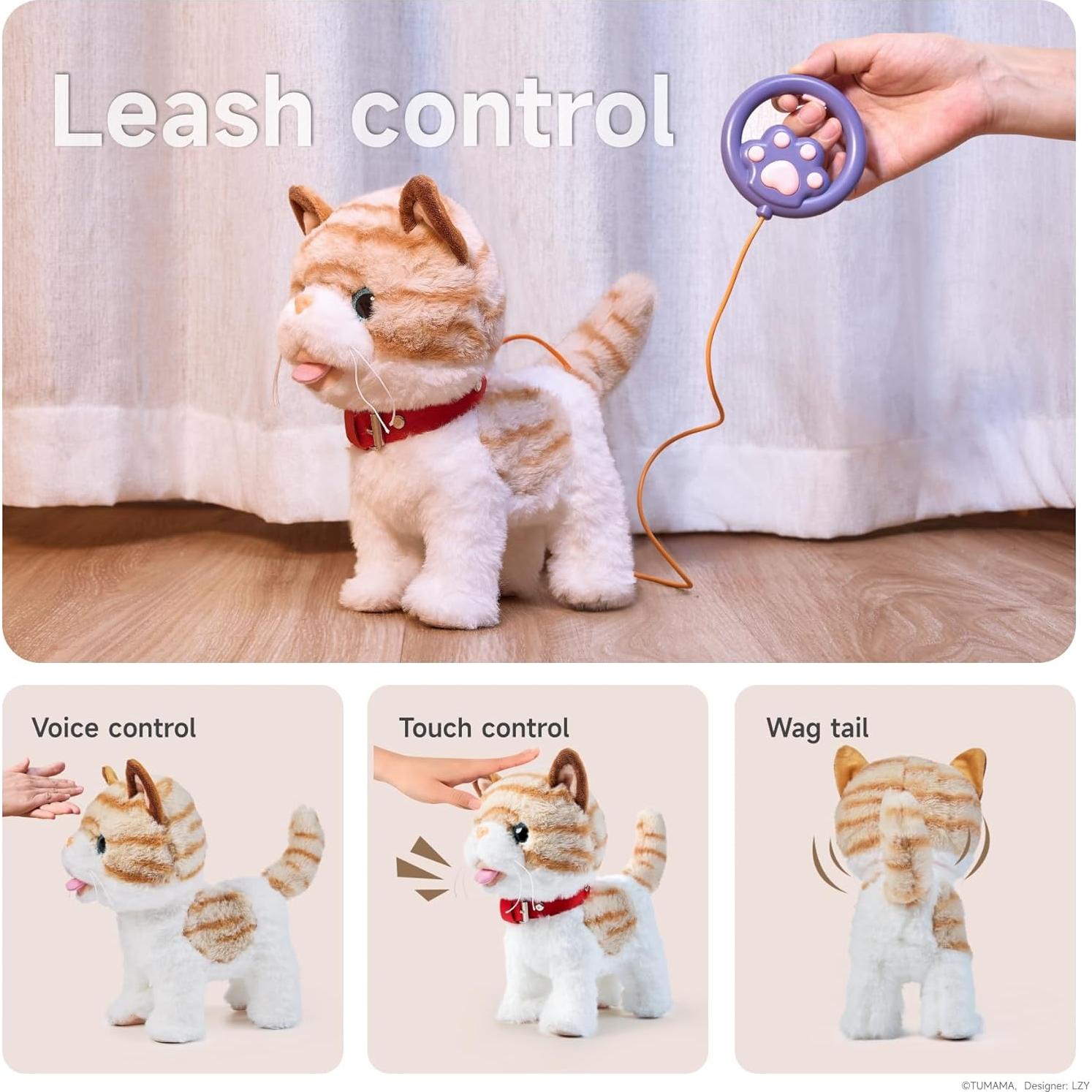 Leash control

Voice control

Touch control

Wag tail

©TUMAMA, Designer: LZY