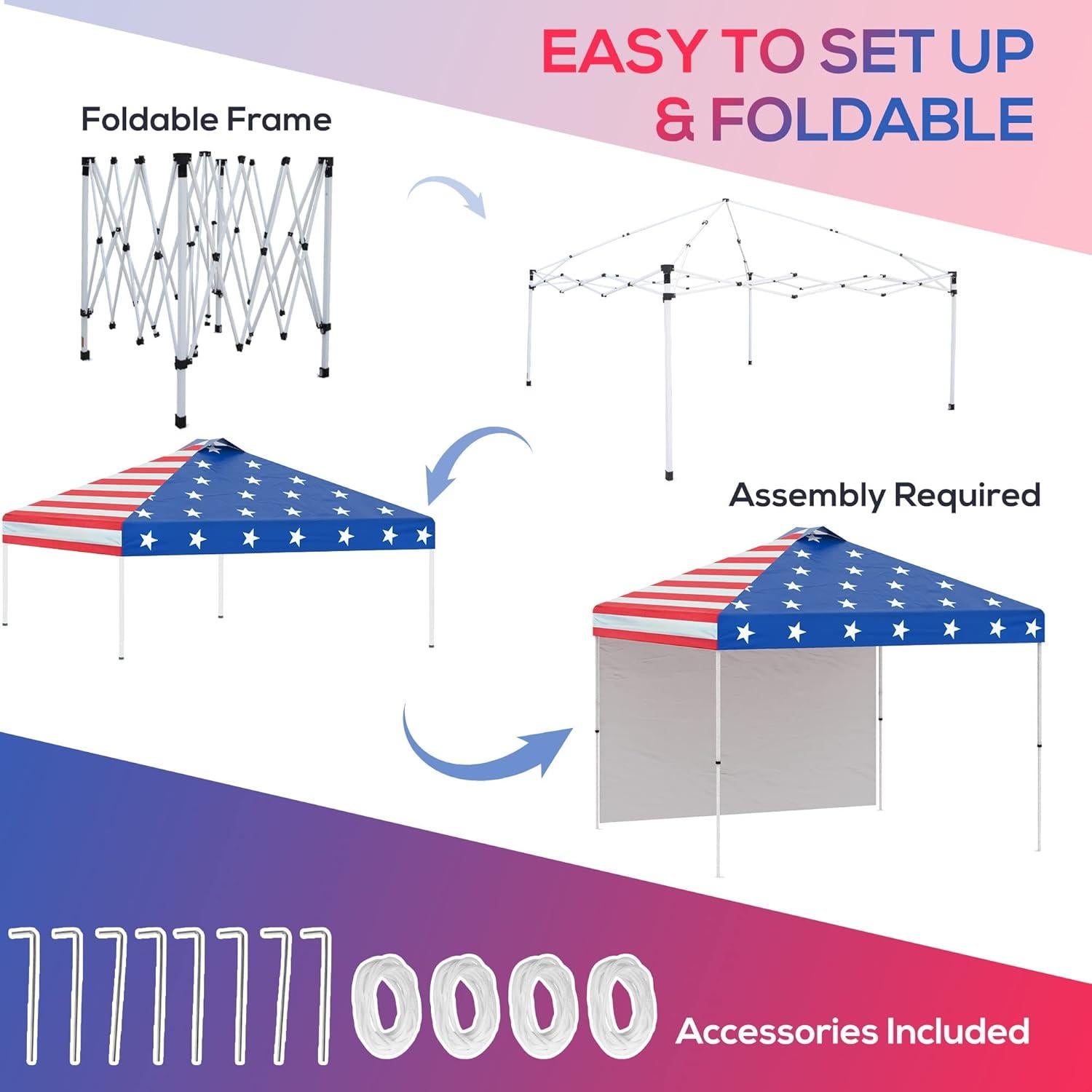 EASY TO SET UP & FOLDABLE

Foldable Frame

Assembly Required

Accessories Included