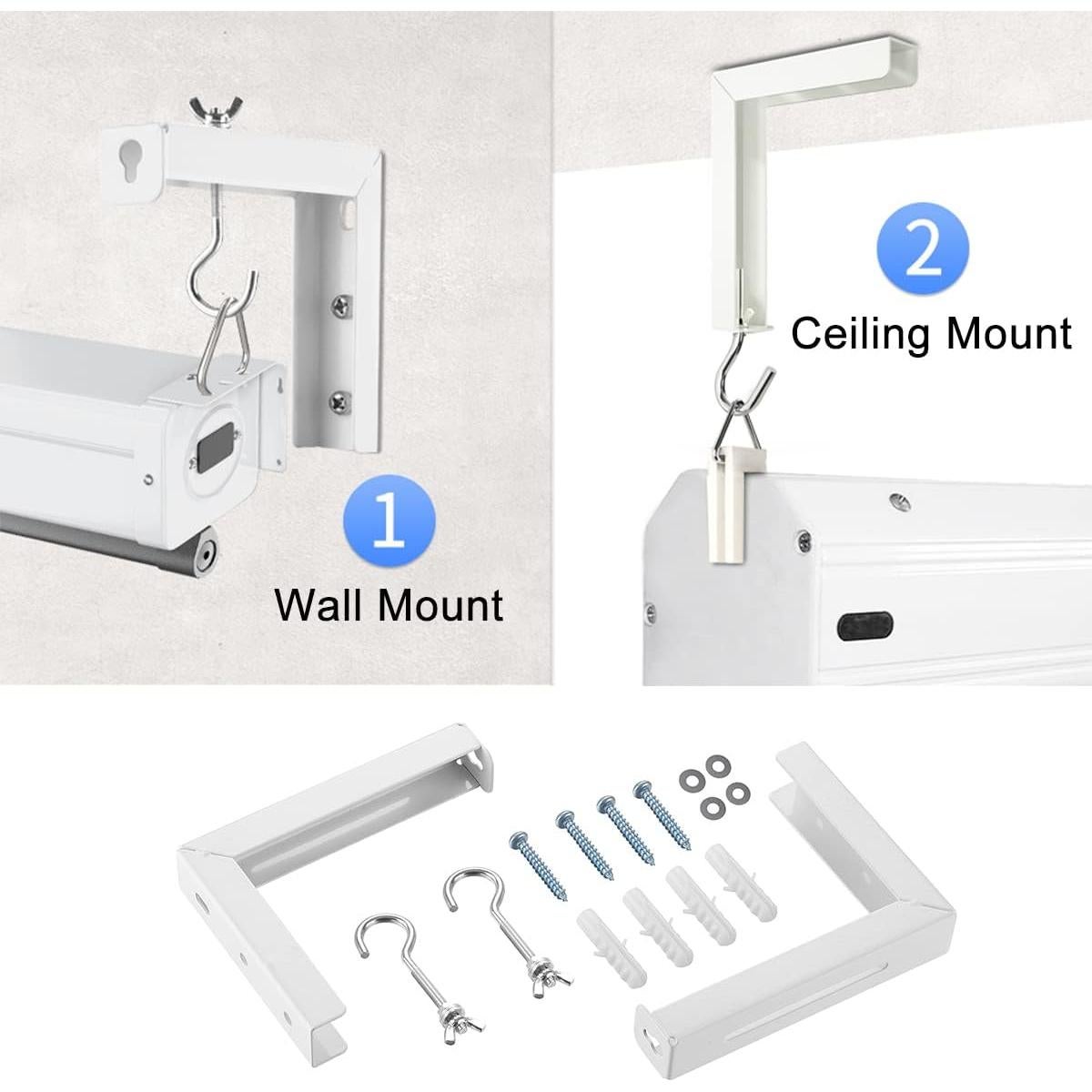 1
Wall Mount

2
Ceiling Mount