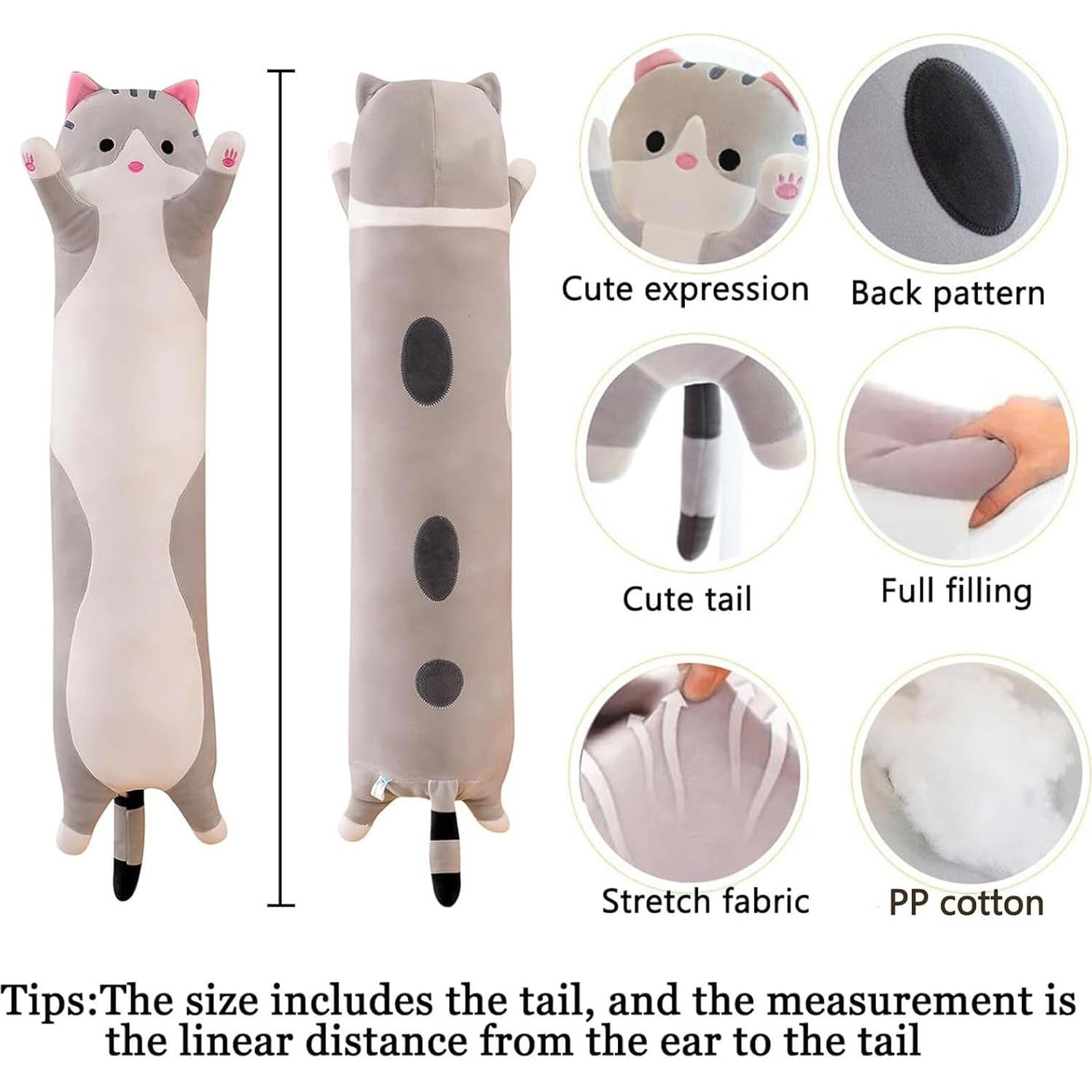 Cute expression

Back pattern

Cute tail

Full filling

Stretch fabric

PP cotton

Tips:The size includes the tail, and the measurement is the linear distance from the ear to the tail