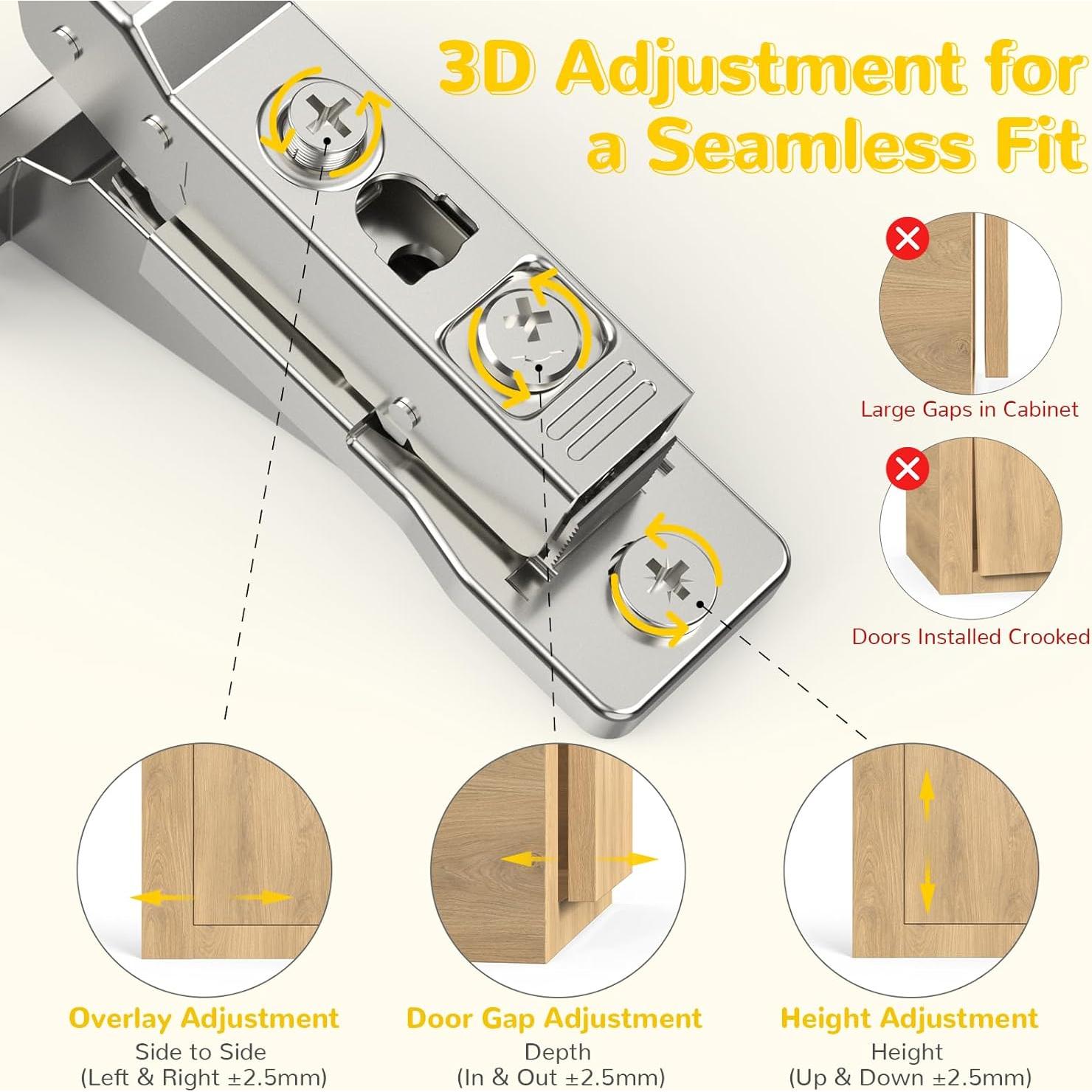 3D Adjustment for a Seamless Fit

Large Gaps in Cabinet

Doors Installed Crooked

Overlay Adjustment
Side to Side
(Left & Right ±2.5mm)

Door Gap Adjustment
Depth
(In & Out ±2.5mm)

Height Adjustment
Height
(Up & Down ±2.5mm)