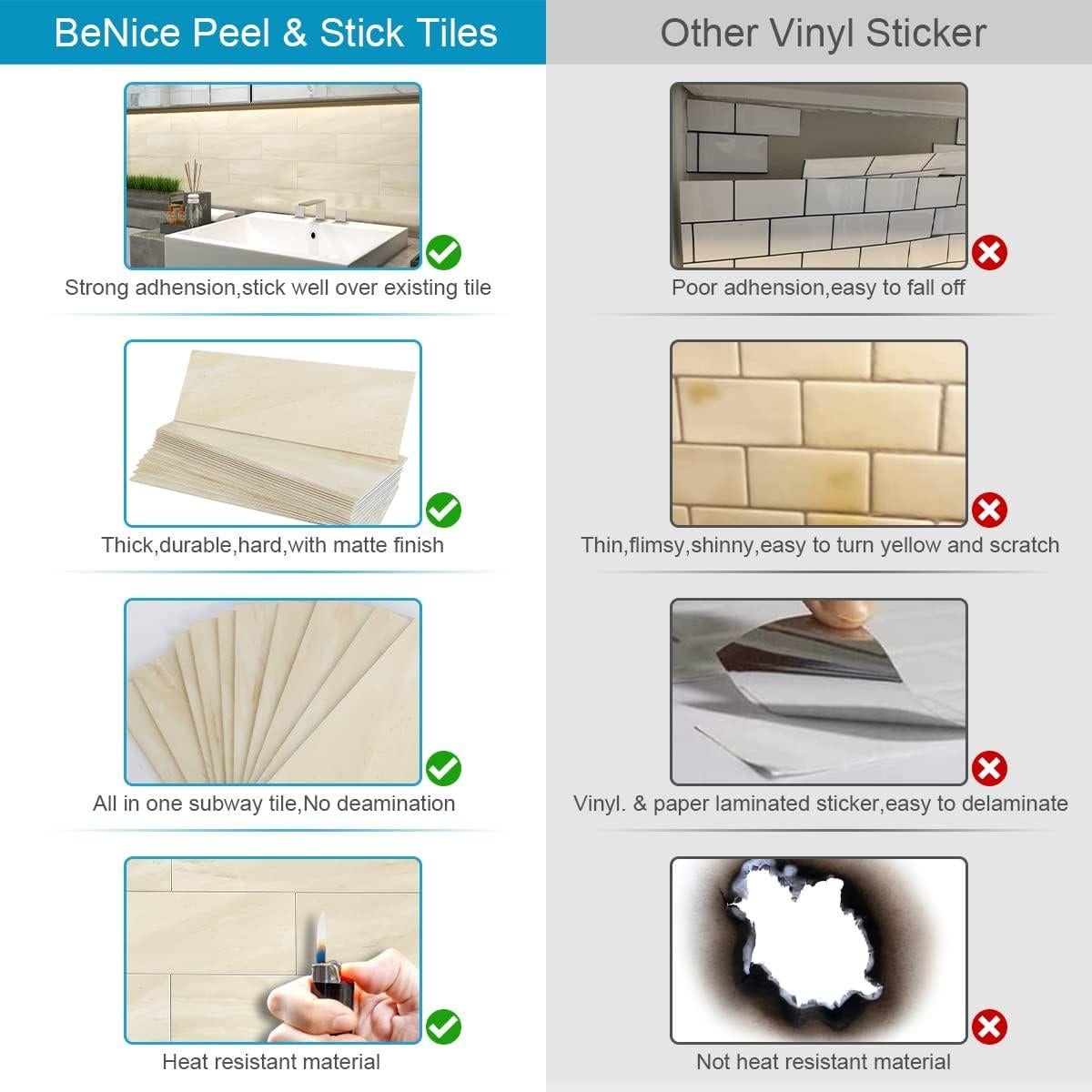 BeNice Peel & Stick Tiles

Strong adhension,stick well over existing tile

Thick,durable,hard,with matte finish

All in one subway tile,No deamination

Heat resistant material

Other Vinyl Sticker

Poor adhension,easy to fall off

Thin,flimsy,shinny,easy to turn yellow and scratch

Vinyl. & paper laminated sticker,easy to delaminate

Not heat resistant material