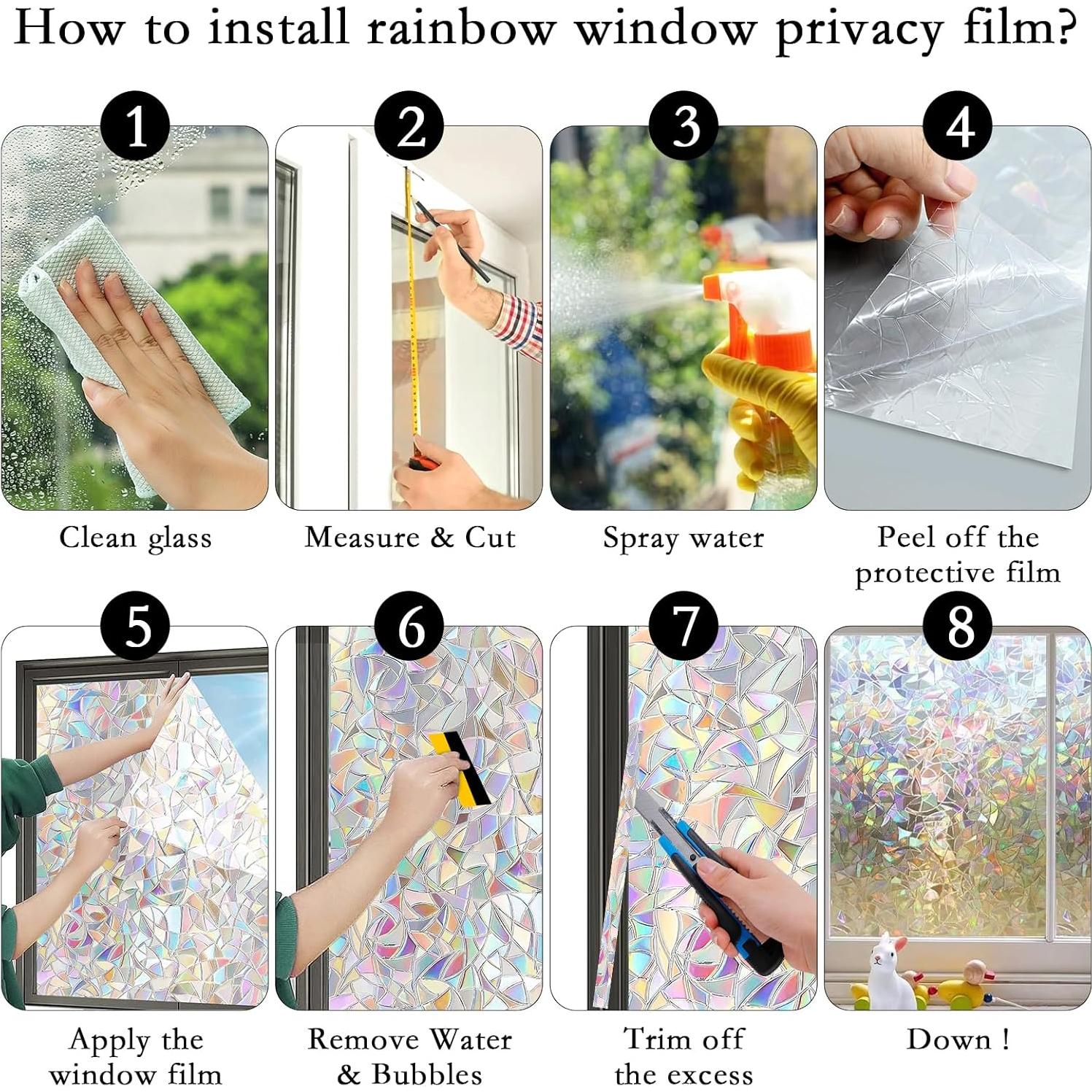 How to install rainbow window privacy film?

1

Clean glass

2

Measure & Cut

3

Spray water

4

Peel off the protective film

5

Apply the window film

6

Remove Water & Bubbles

7

Trim off the excess

8

Down !