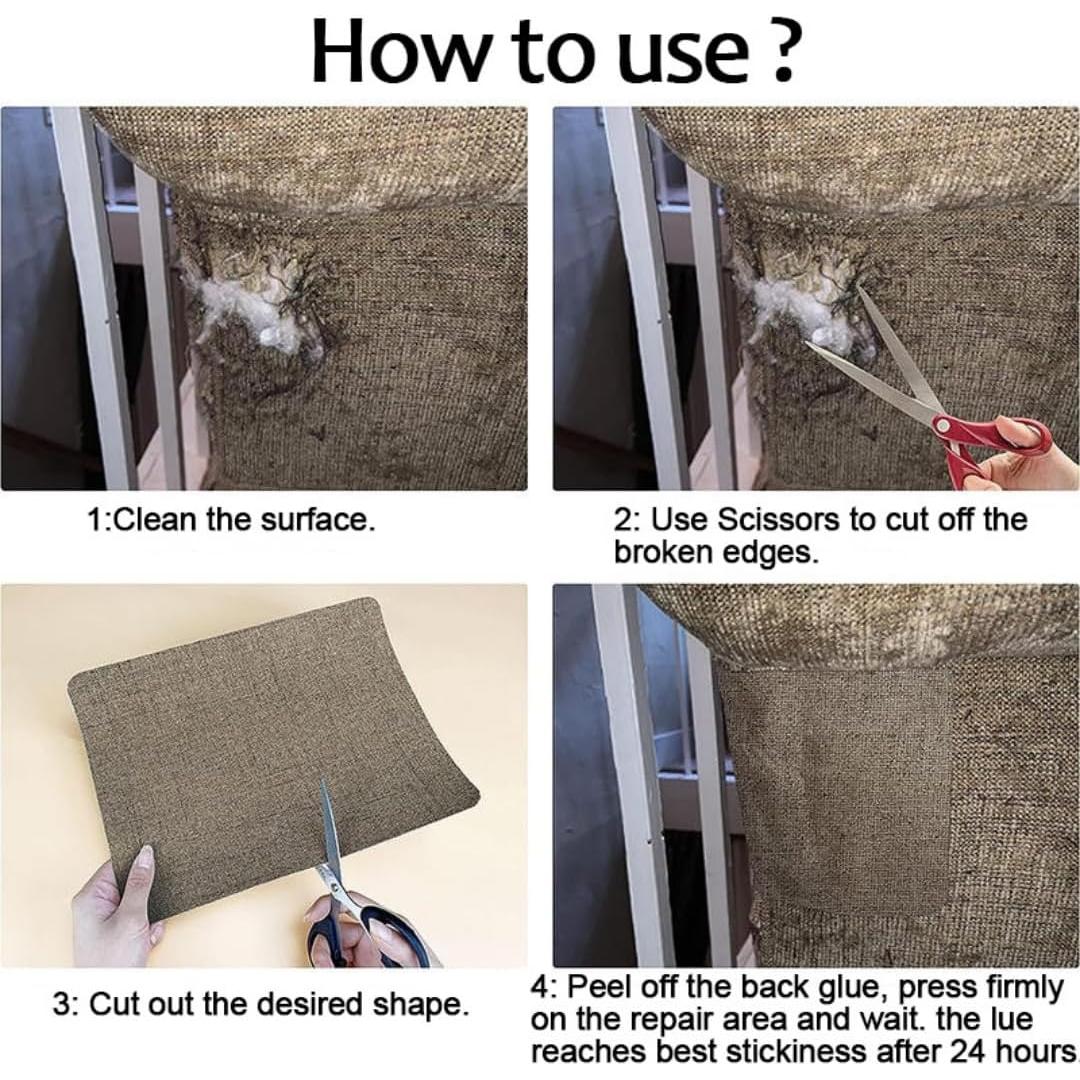 How to use ?

1:Clean the surface.

2: Use Scissors to cut off the broken edges.

3: Cut out the desired shape.

4: Peel off the back glue, press firmly on the repair area and wait. the lue reaches best stickiness after 24 hours.