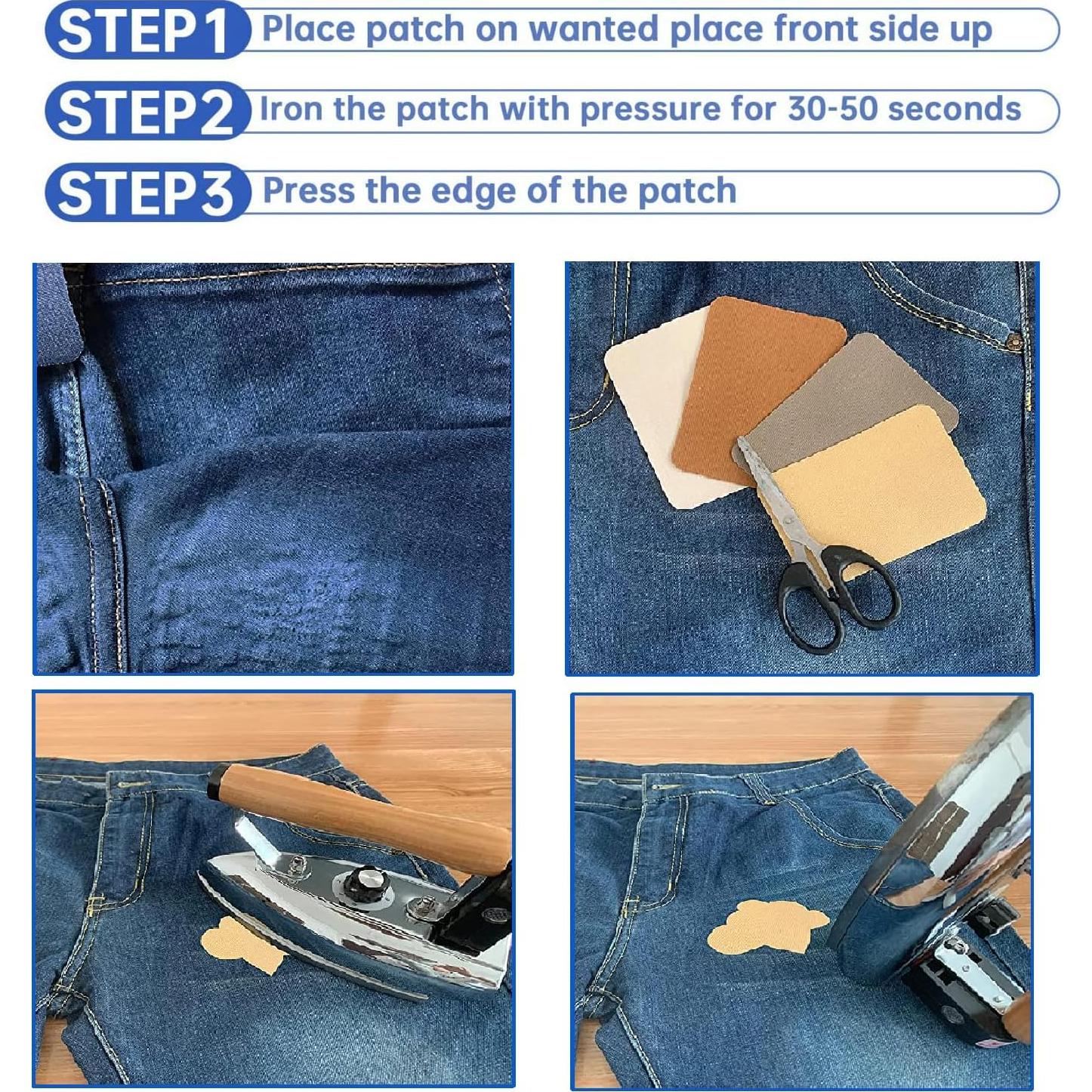 STEP1 Place patch on wanted place front side up

STEP2 Iron the patch with pressure for 30-50 seconds

STEP3 Press the edge of the patch