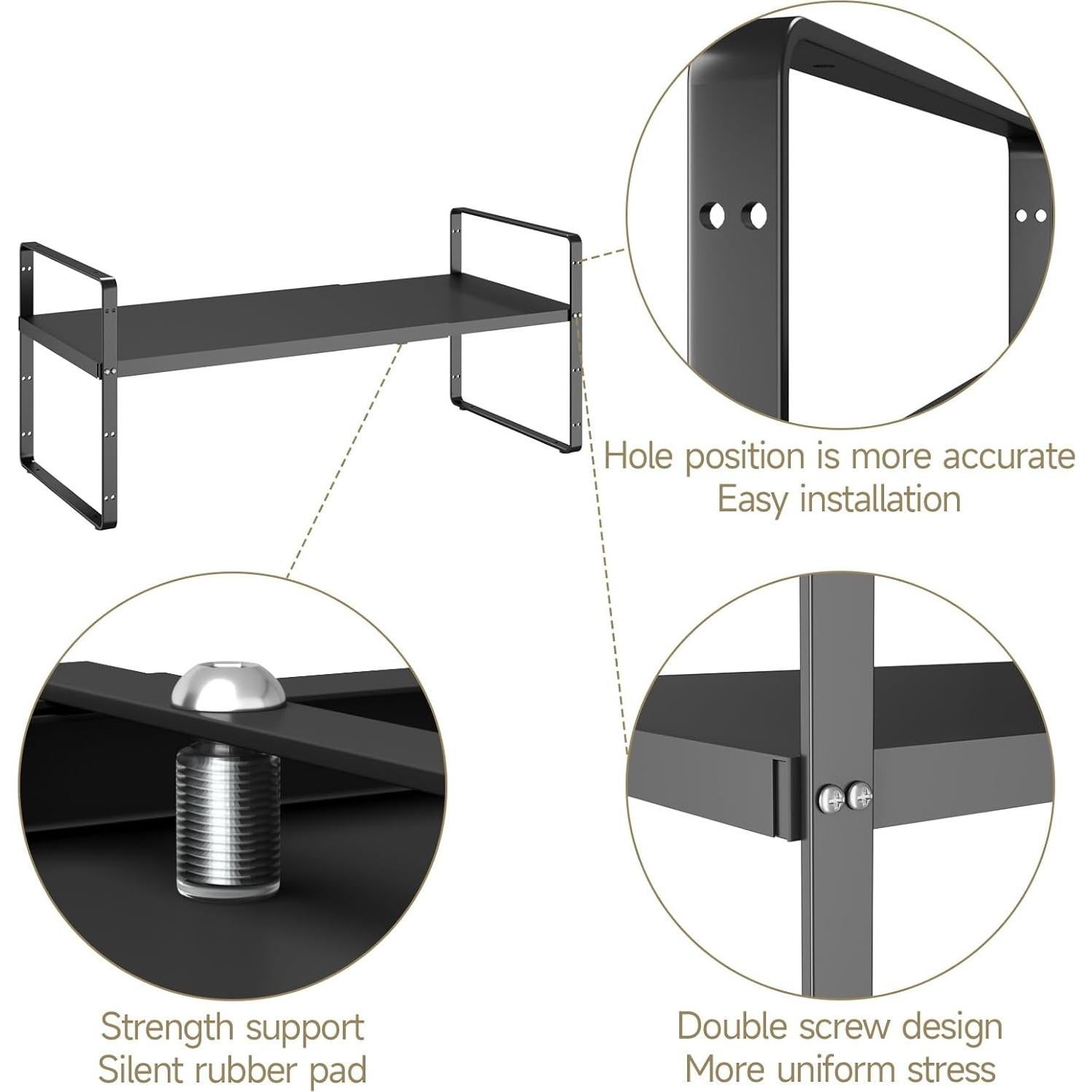 Hole position is more accurate
Easy installation

Strength support
Silent rubber pad

Double screw design
More uniform stress