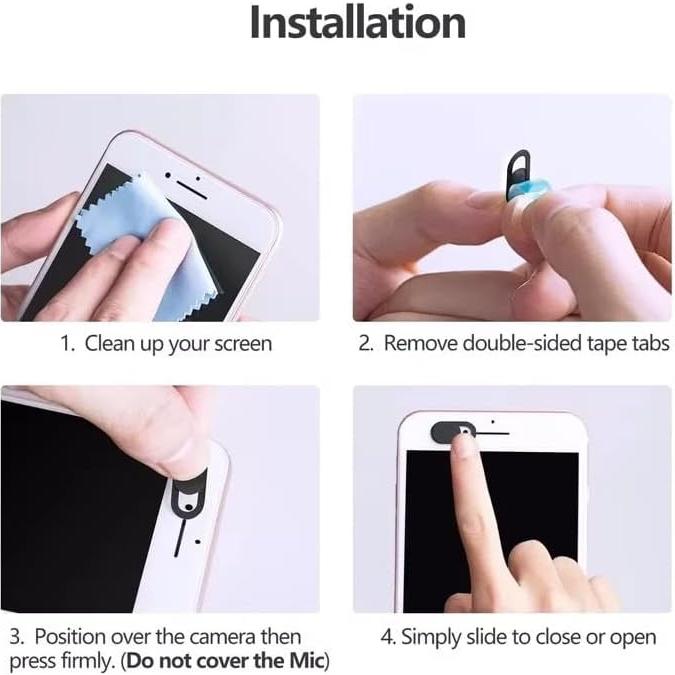 Installation

1. Clean up your screen

2. Remove double-sided tape tabs

3. Position over the camera then press firmly. (Do not cover the Mic)

4. Simply slide to close or open