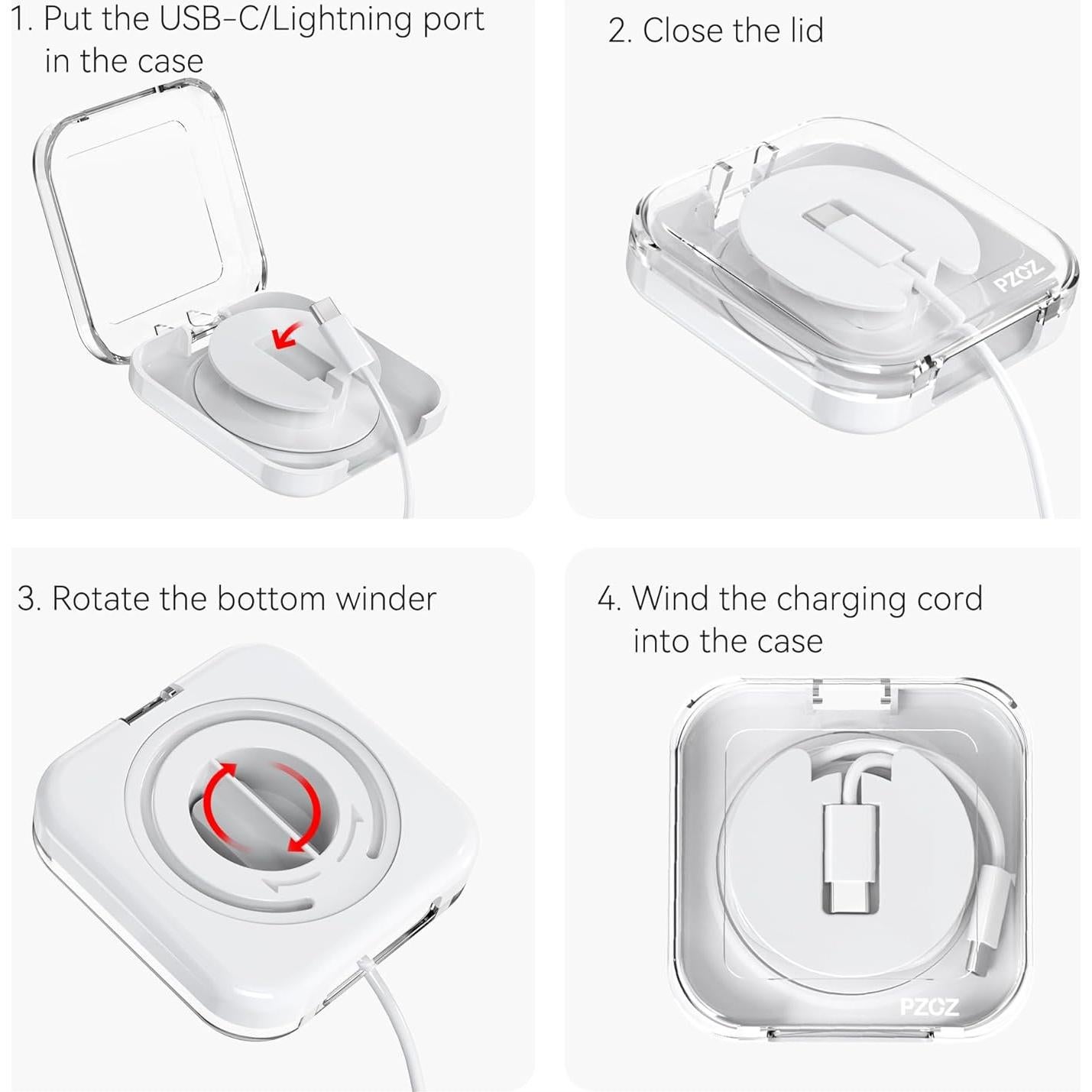 1. Put the USB-C/Lightning port in the case

2. Close the lid

PZOZ

3. Rotate the bottom winder

4. Wind the charging cord into the case

PZOZ