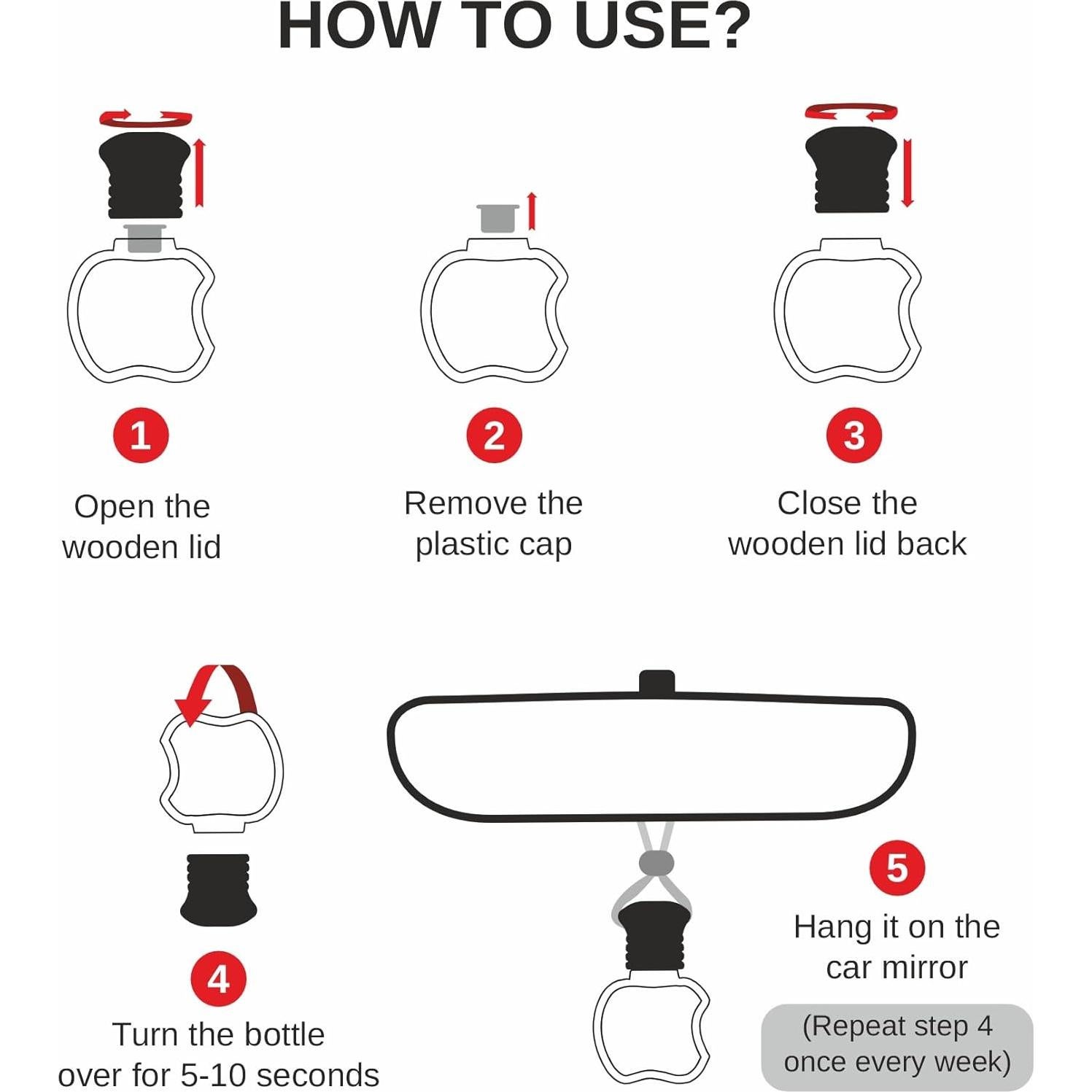 HOW TO USE?

1
Open the wooden lid

2
Remove the plastic cap

3
Close the wooden lid back

4
Turn the bottle over for 5-10 seconds

5
Hang it on the car mirror

(Repeat step 4 once every week)