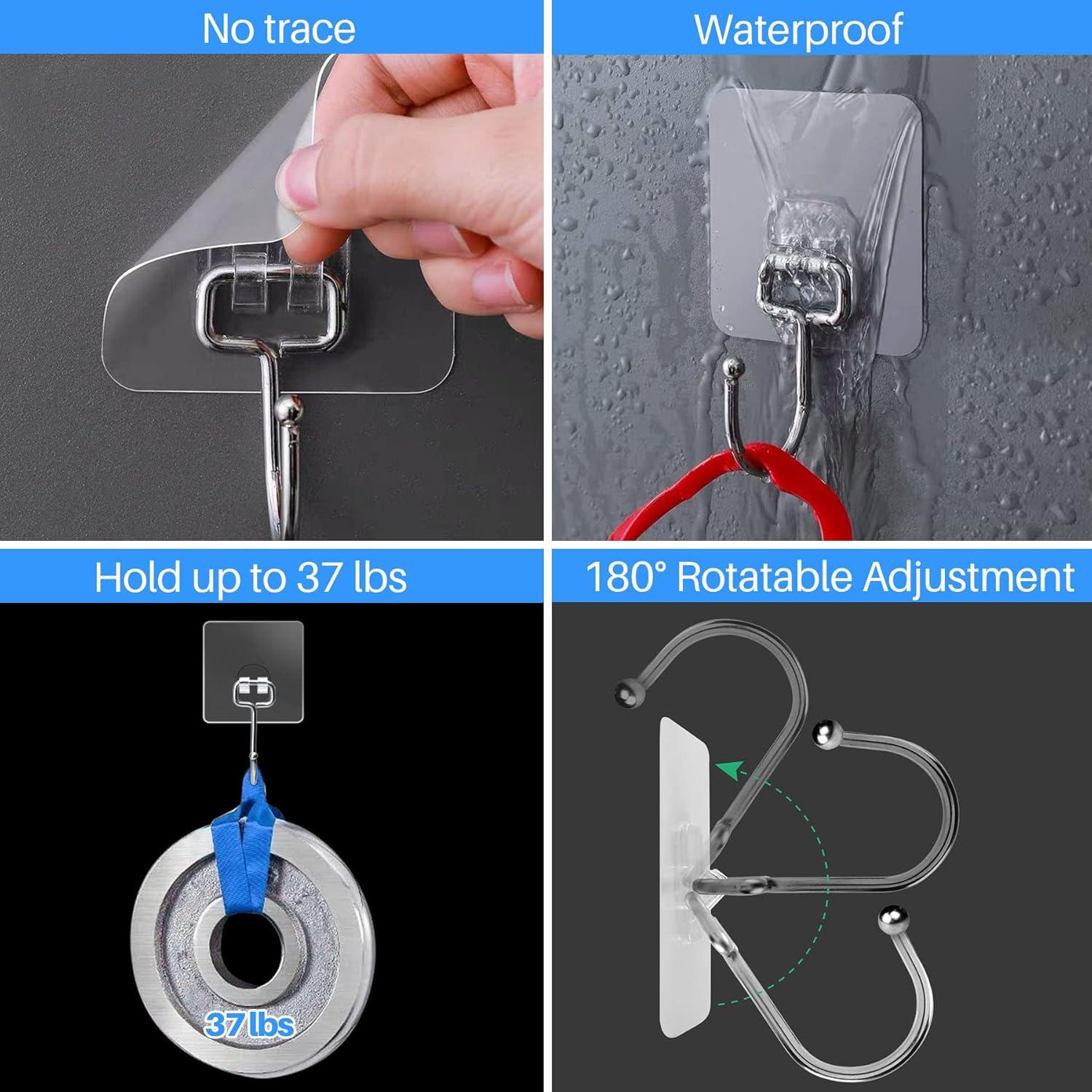 No trace

Waterproof

Hold up to 37 lbs

37 lbs

180° Rotatable Adjustment