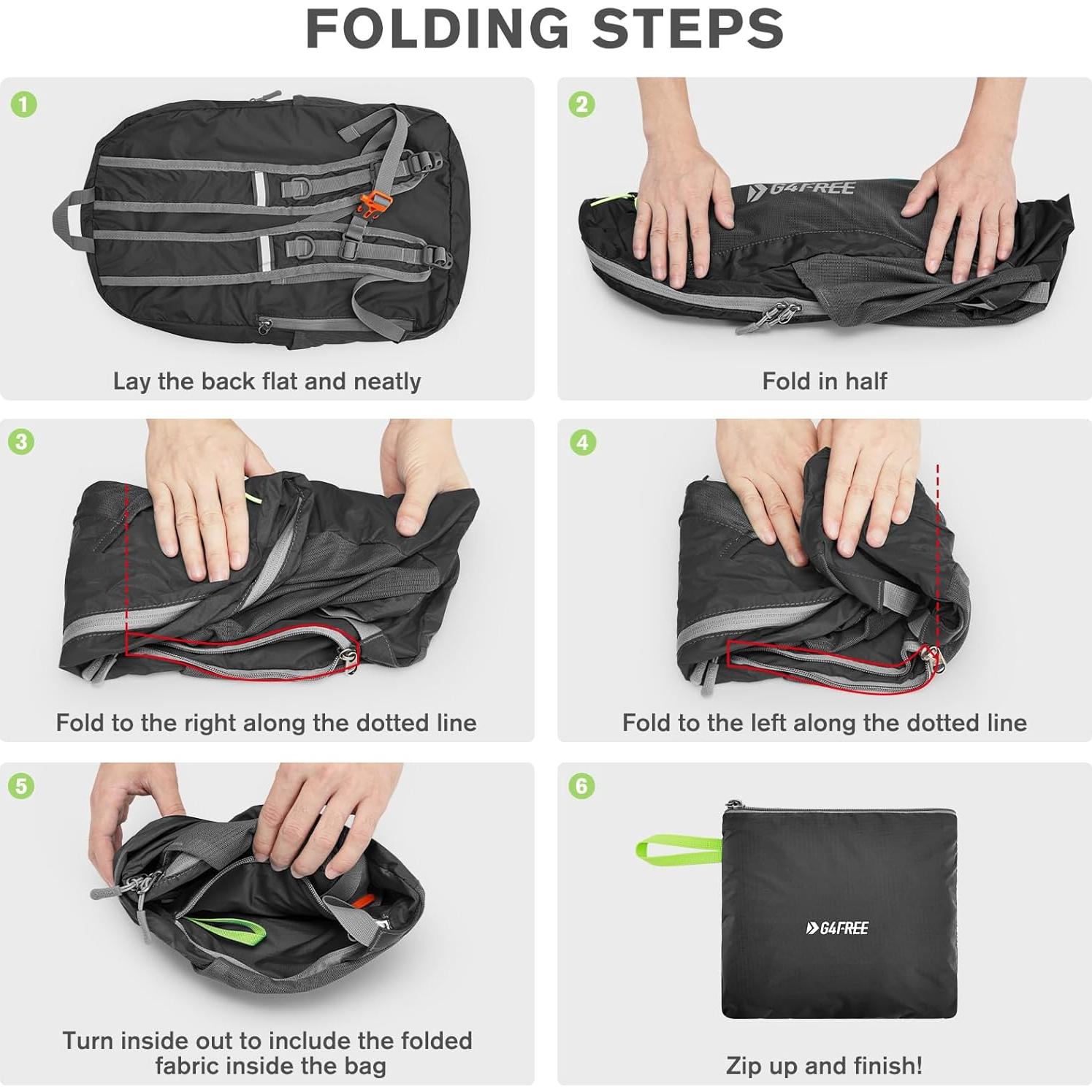 FOLDING STEPS

1

Lay the back flat and neatly

2

G4FREE

Fold in half

3

Fold to the right along the dotted line

4

Fold to the left along the dotted line

5

Turn inside out to include the folded fabric inside the bag

6

G4FREE

Zip up and finish!