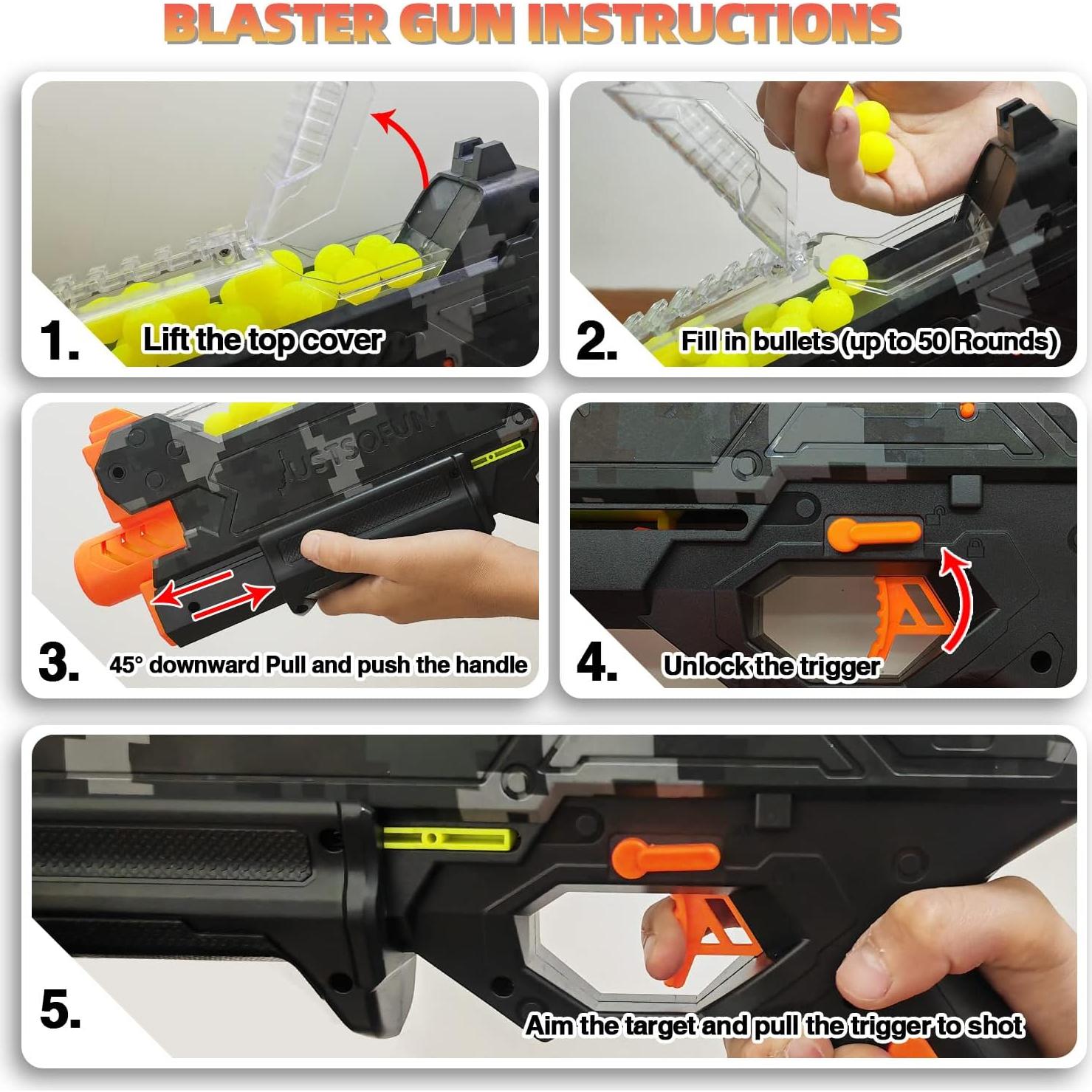 BLASTER GUN INSTRUCTIONS

1. Lift the top cover

2. Fill in bullets (up to 50 Rounds)

JUSTSOFUN

3. 45° downward Pull and push the handle

4. Unlock the trigger

5. Aim the target and pull the trigger to shot