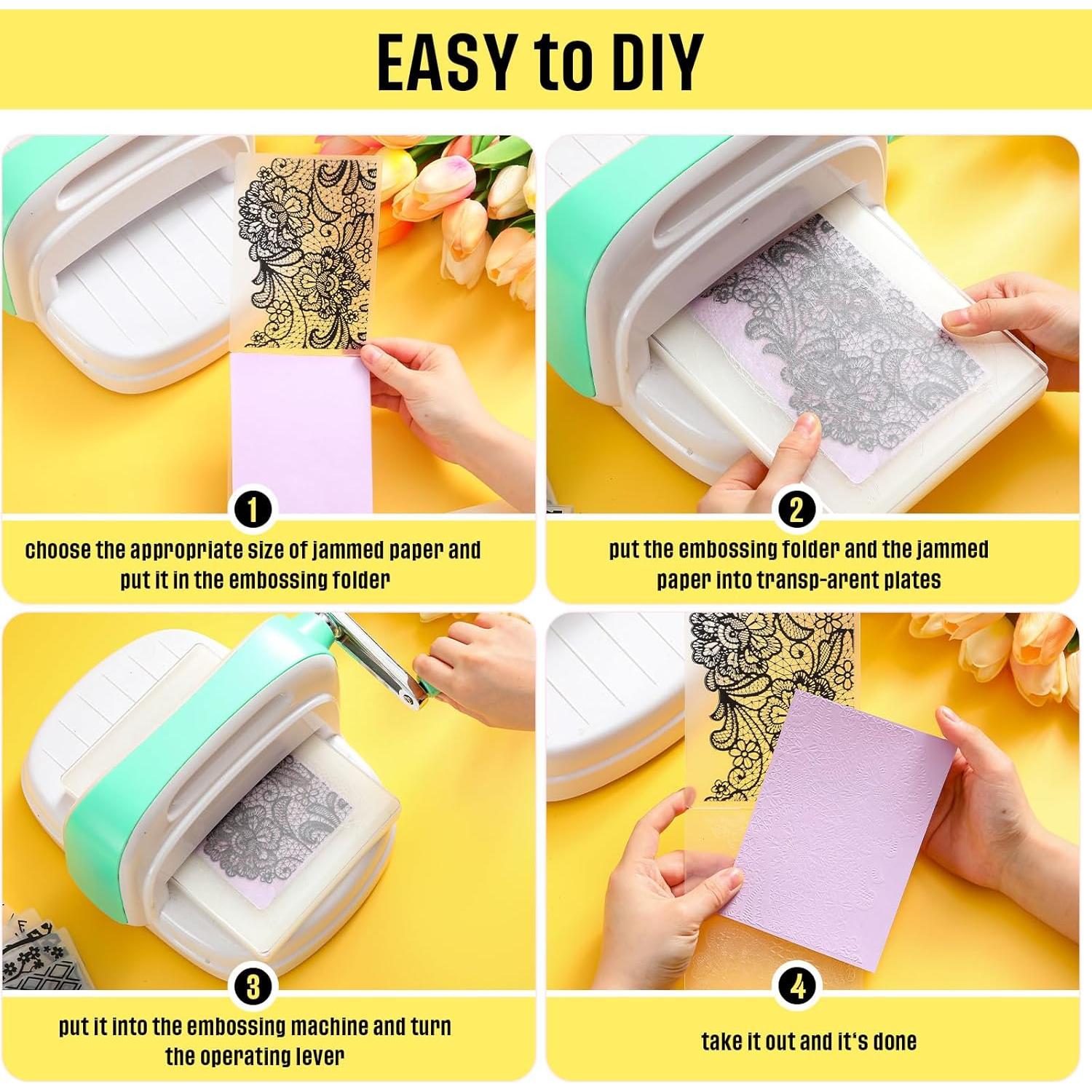 EASY to DIY

1
choose the appropriate size of jammed paper and put it in the embossing folder

2
put the embossing folder and the jammed paper into transp-arent plates

3
put it into the embossing machine and turn the operating lever

4
take it out and it's done