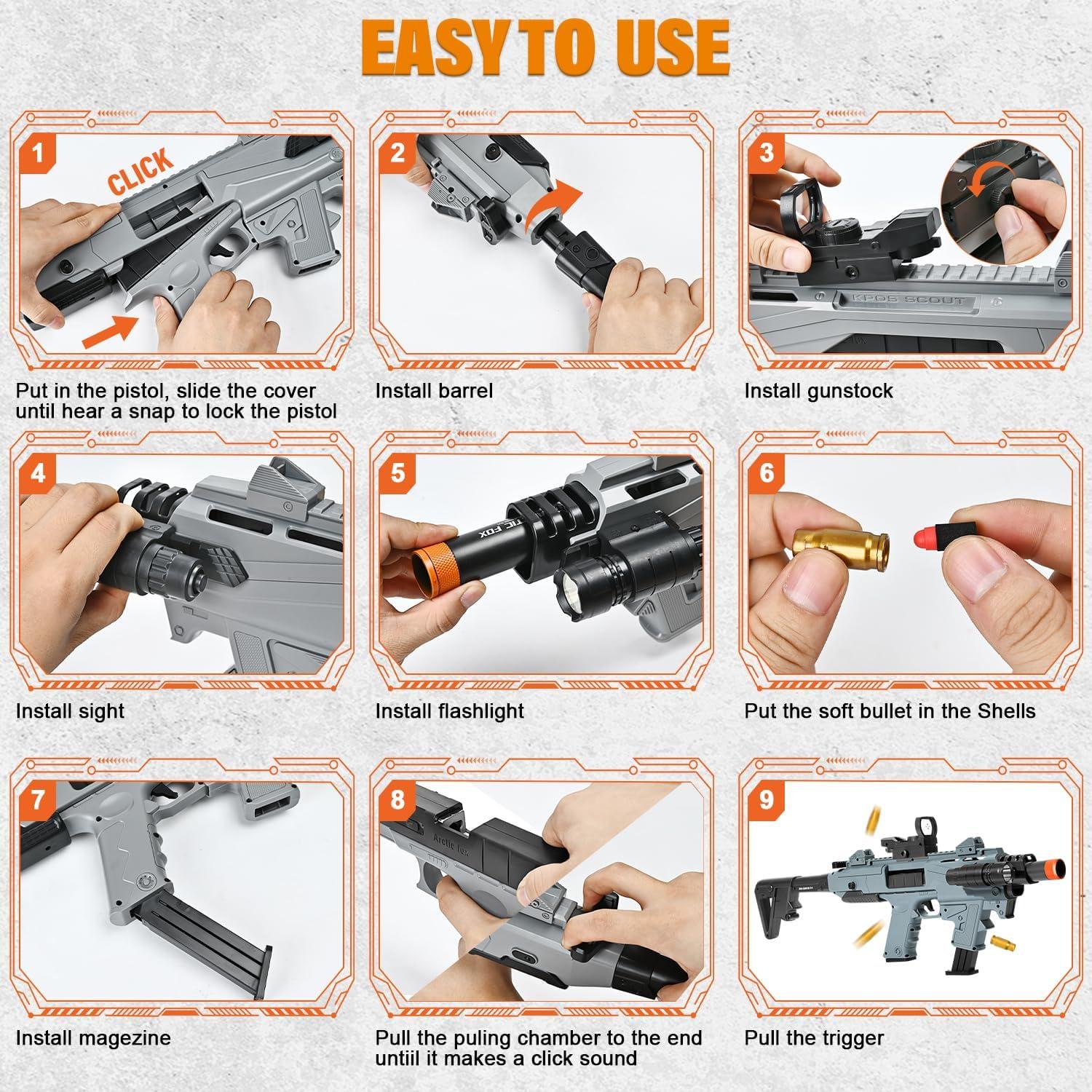 EASY TO USE

1

CLICK

Put in the pistol, slide the cover until hear a snap to lock the pistol

2

Install barrel

3

KPOS SCOUT

Install gunstock

4

Install sight

5

TIC FOX

Install flashlight

6

Put the soft bullet in the Shells

7

Install magezine

8

Arctic fox

Pull the puling chamber to the end untiil it makes a click sound

9

Pull the trigger