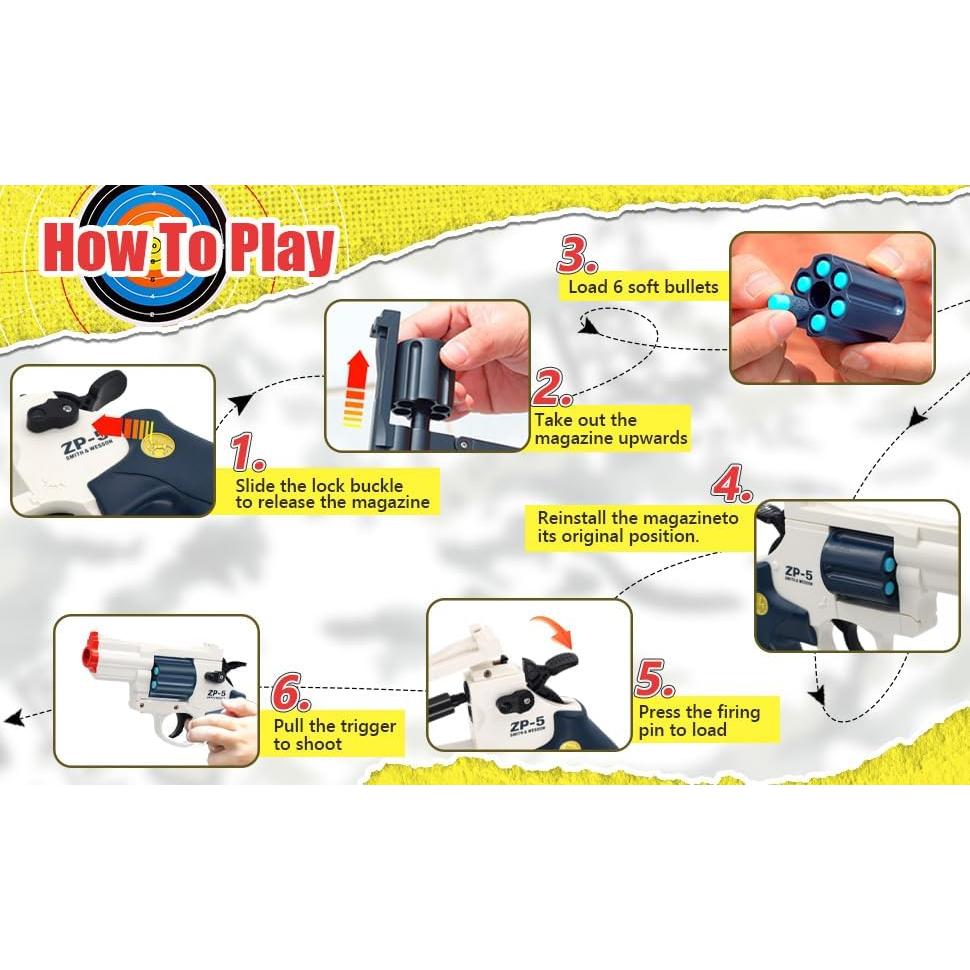 How To Play

1.
Slide the lock buckle to release the magazine

ZP-5
SMITH & WESSON

2.
Take out the magazine upwards

3.
Load 6 soft bullets

4.
Reinstall the magazineto its original position.

ZP-5
SMITH & WESSON

5.
Press the firing pin to load

ZP-5
SMITH & WESSON

6.
Pull the trigger to shoot

ZP-5