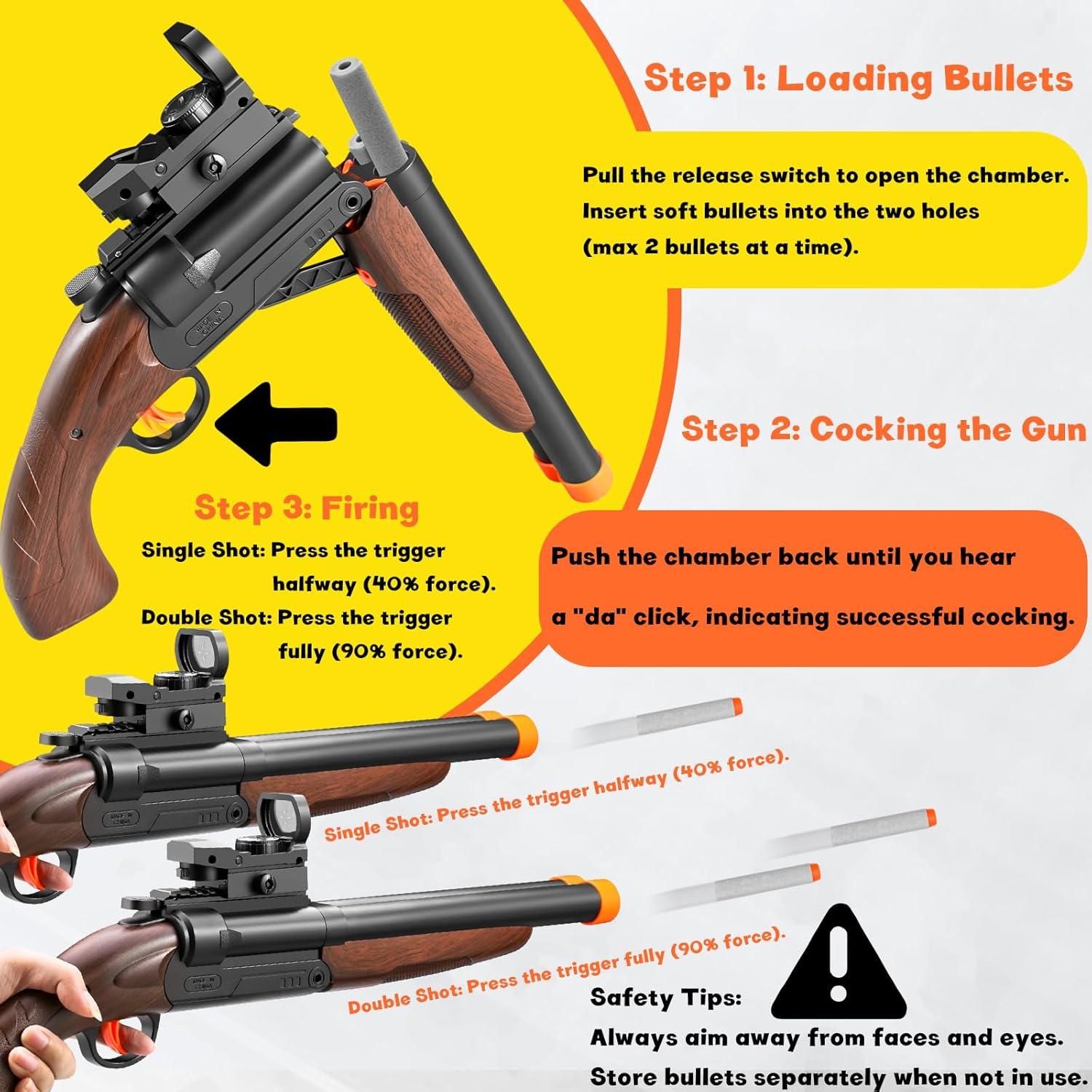 Step 1: Loading Bullets

Pull the release switch to open the chamber. Insert soft bullets into the two holes (max 2 bullets at a time).

MADE IN CHINA

Step 2: Cocking the Gun

Push the chamber back until you hear a "da" click, indicating successful cocking.

Step 3: Firing

Single Shot: Press the trigger halfway (40% force).

Double Shot: Press the trigger fully (90% force).

Single Shot: Press the trigger halfway (40% force).

Double Shot: Press the trigger fully (90% force).

Safety Tips:

Always aim away from faces and eyes.

Store bullets separately when not in use.