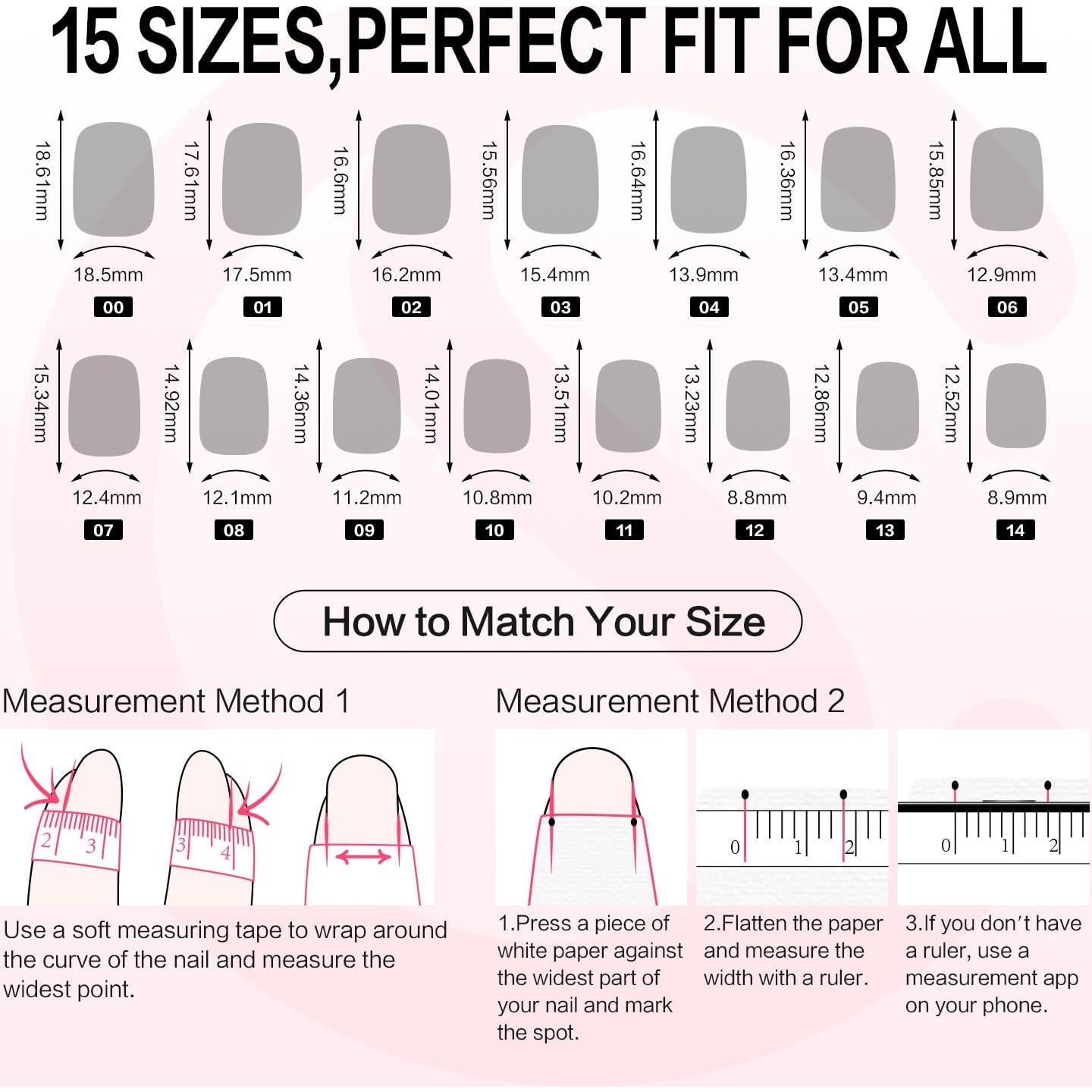 15 SIZES,PERFECT FIT FOR ALL

18.61mm
18.5mm
00

17.61mm
17.5mm
01

16.6mm
16.2mm
02

15.56mm
15.4mm
03

16.64mm
13.9mm
04

16.36mm
13.4mm
05

15.85mm
12.9mm
06

15.34mm
12.4mm
07

14.92mm
12.1mm
08

14.36mm
11.2mm
09

14.01mm
10.8mm
10

13.51mm
10.2mm
11

13.23mm
8.8mm
12

12.86mm
9.4mm
13

12.52mm
8.9mm
14

How to Match Your Size

Measurement Method 1

2 3
3 4

Use a soft measuring tape to wrap around the curve of the nail and measure the widest point.

Measurement Method 2

0 1 2
0 1 2

1.Press a piece of white paper against the widest part of your nail and mark the spot.

2.Flatten the paper and measure the width with a ruler.

3.If you don't have a ruler, use a measurement app on your phone.