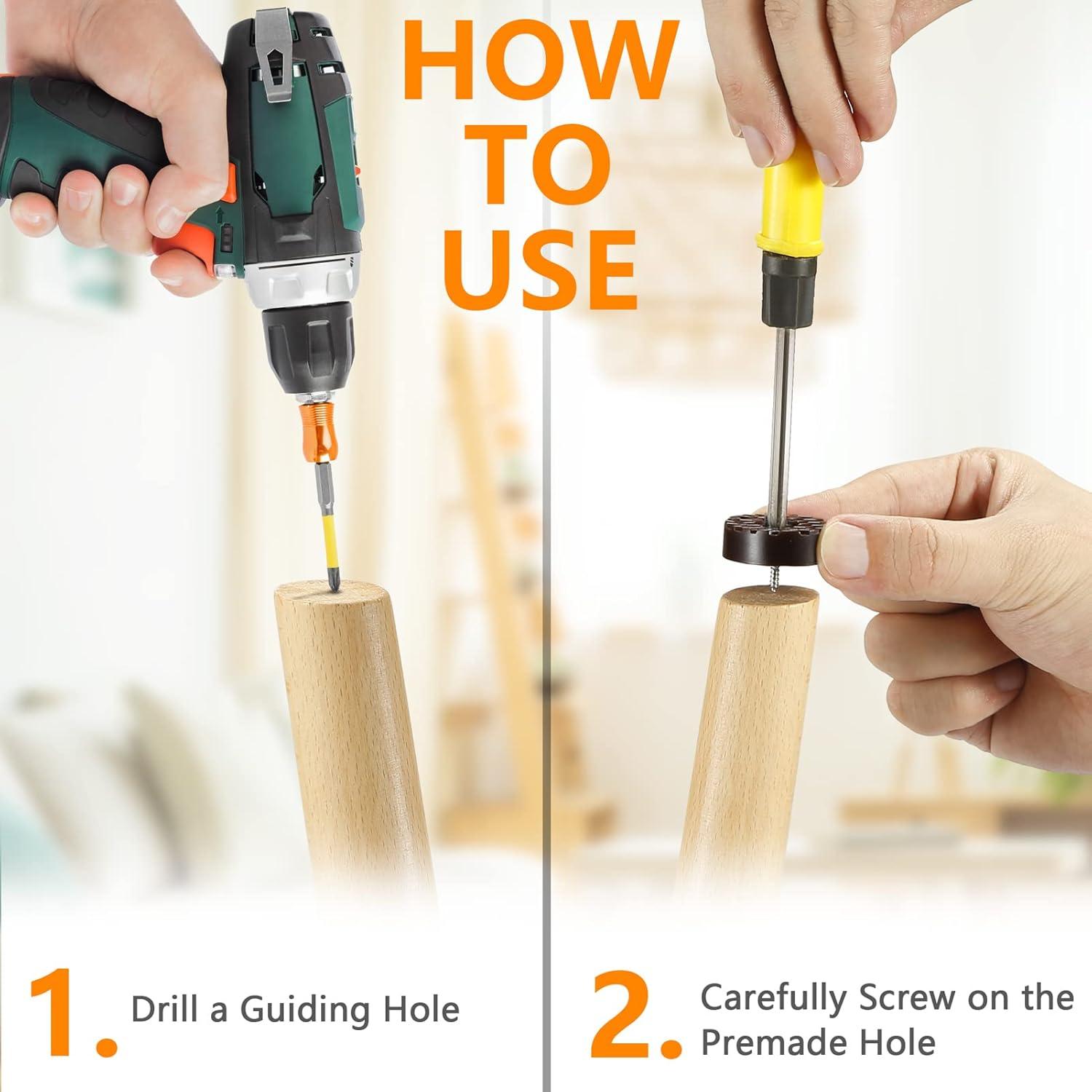 HOW TO USE

1. Drill a Guiding Hole

2. Carefully Screw on the Premade Hole