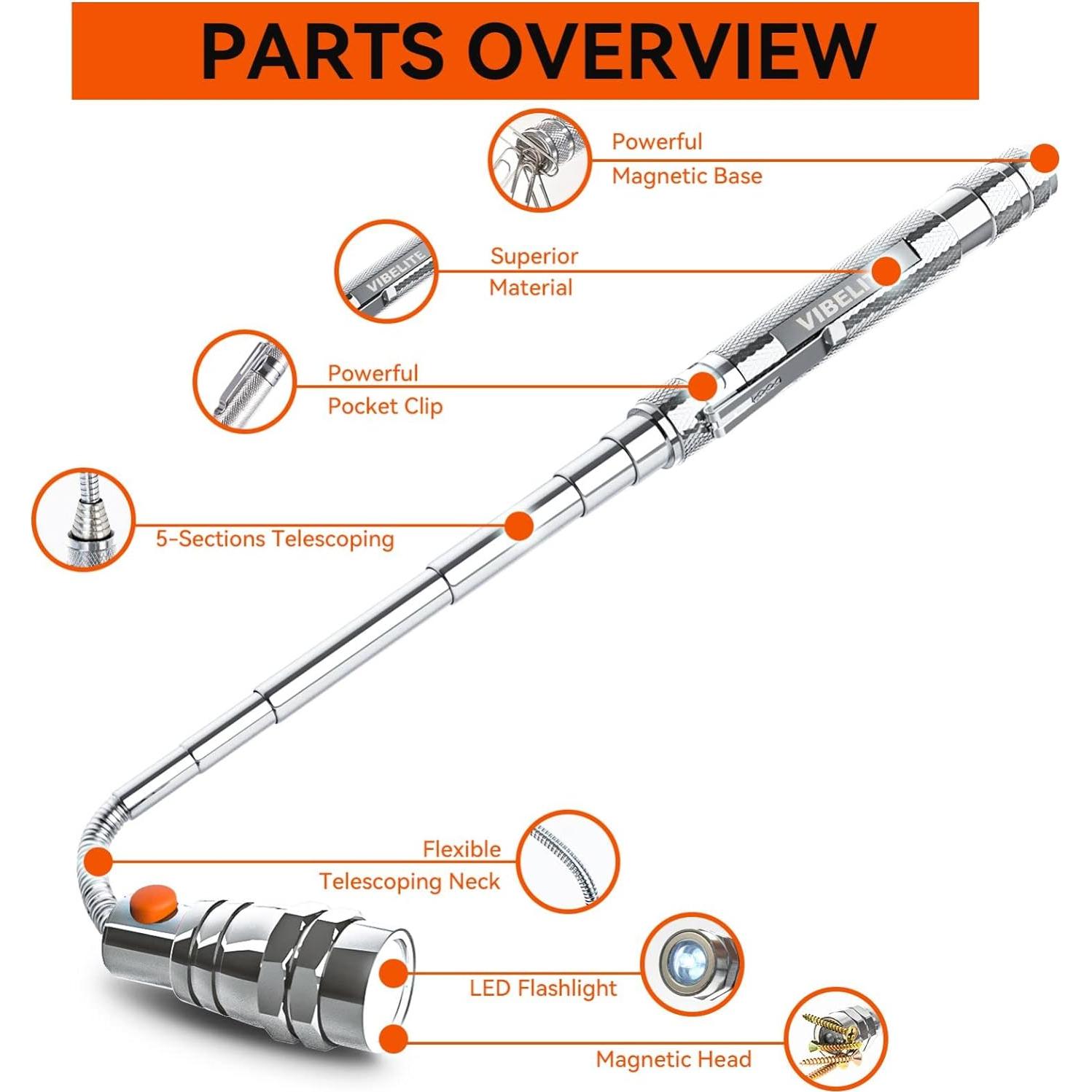 PARTS OVERVIEW

Powerful
Magnetic Base

VIBELITE

Superior
Material

VIBELITE

Powerful
Pocket Clip

5-Sections Telescoping

Flexible
Telescoping Neck

LED Flashlight

Magnetic Head