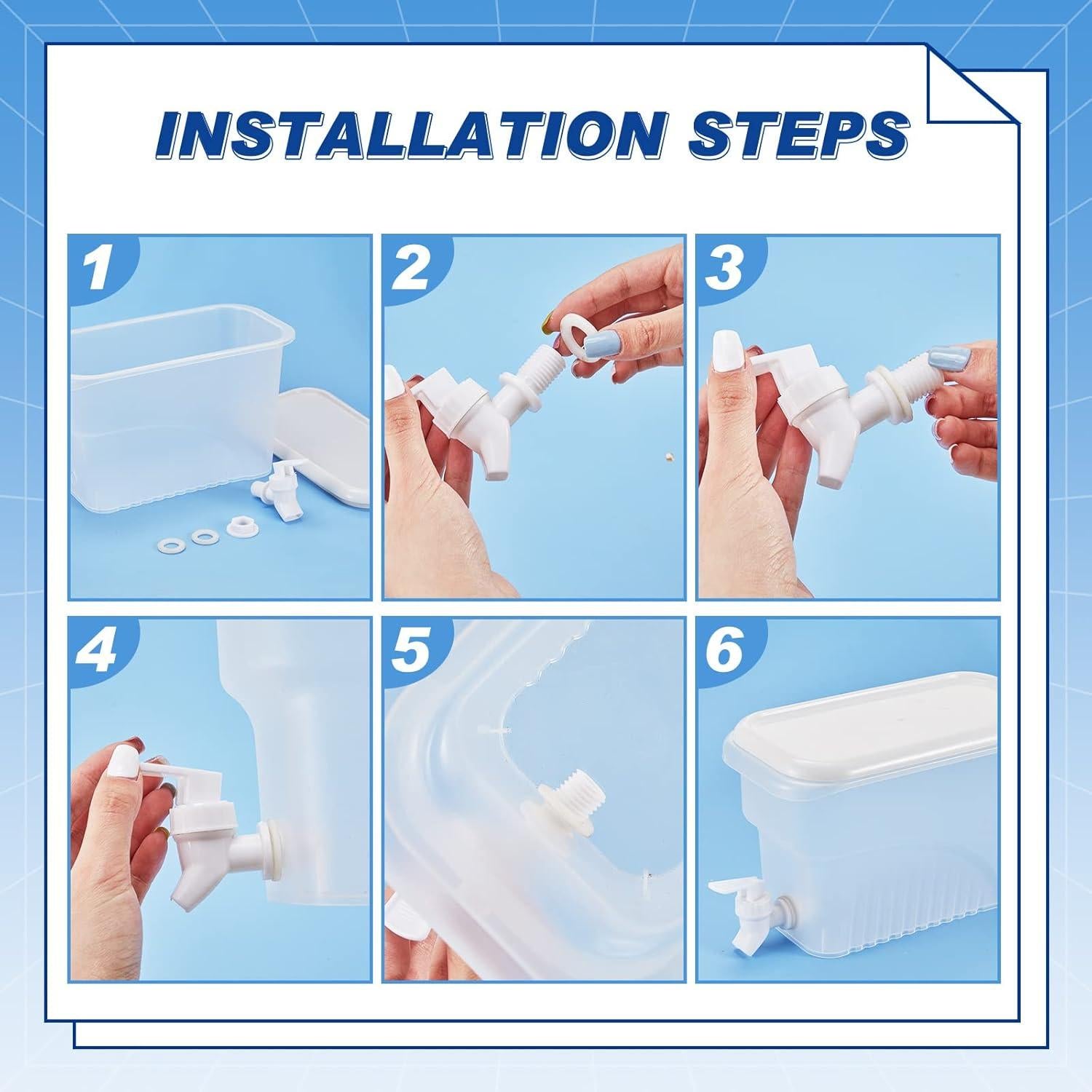 INSTALLATION STEPS

1

2

3

4

5

6